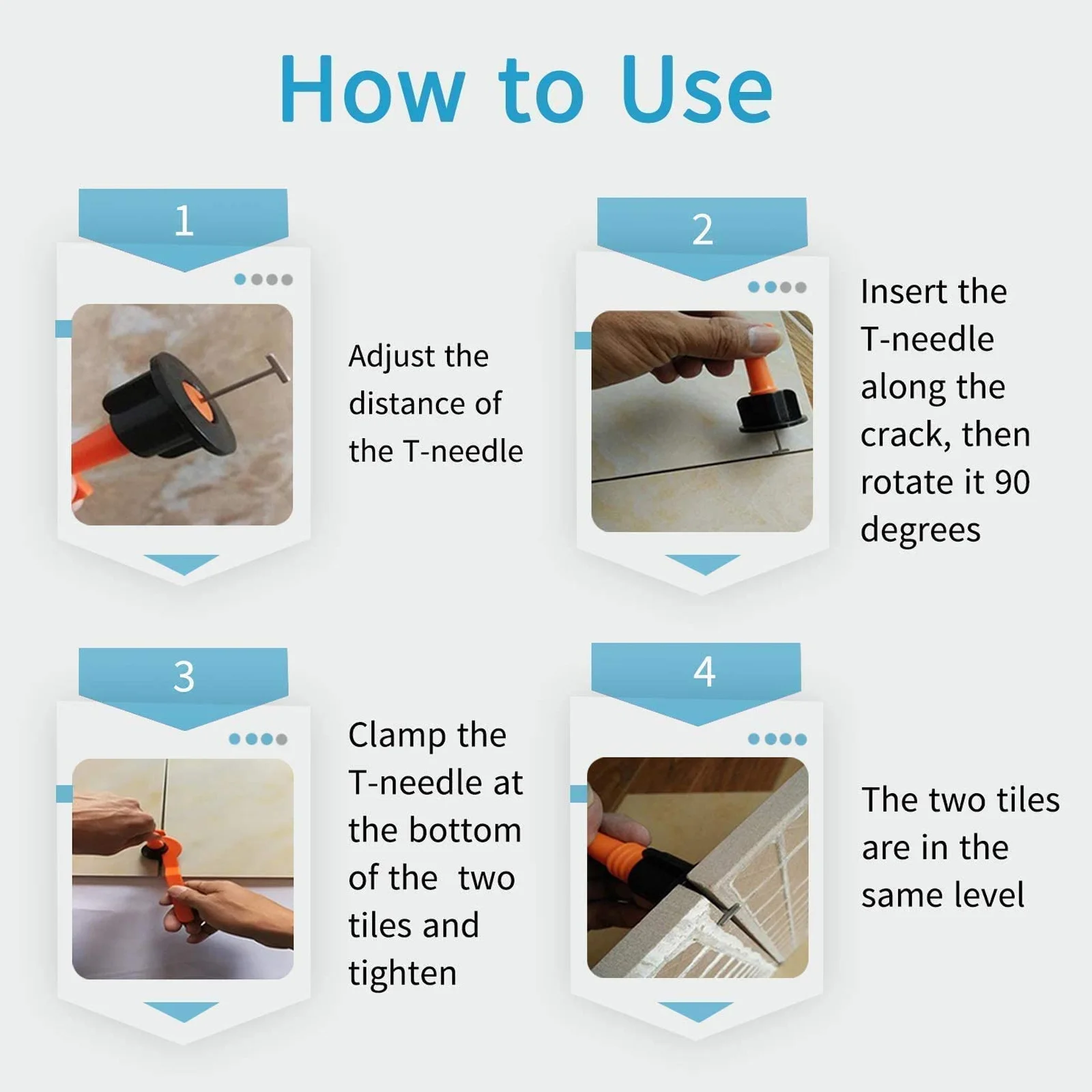 How to Use

1

Adjust the distance of the T-needle

2

Insert the T-needle along the crack, then rotate it 90 degrees

3

Clamp the T-needle at the bottom of the  two tiles and tighten

4

The two tiles are in the same level