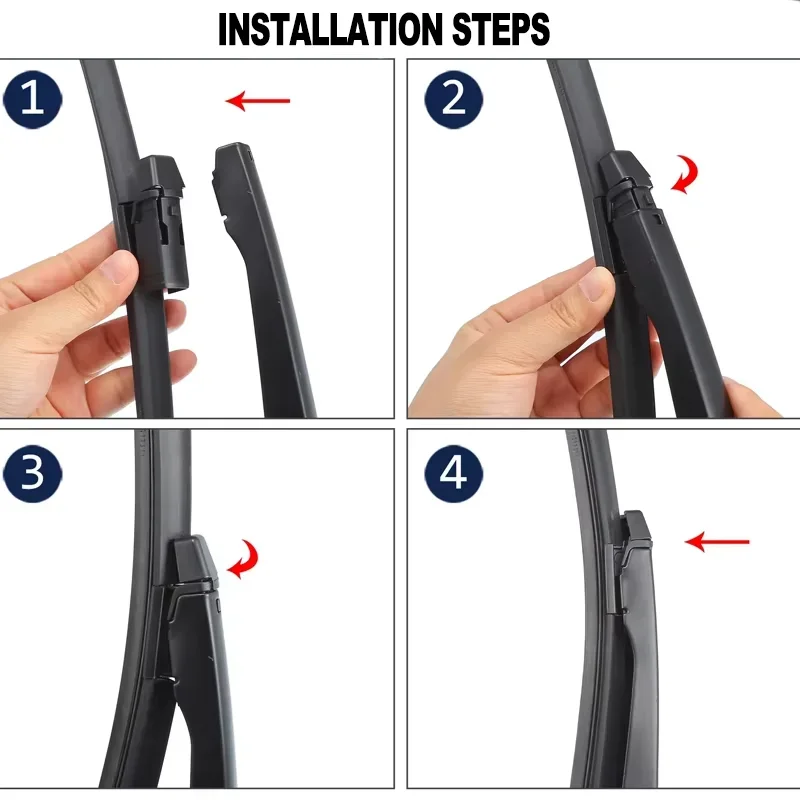 INSTALLATION STEPS

1

2

3

4