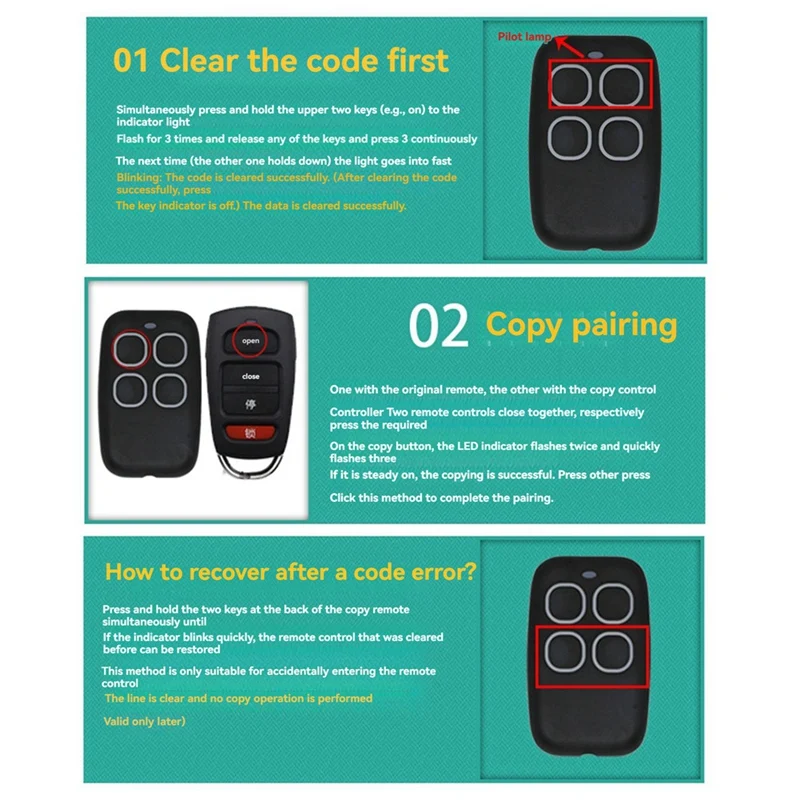 01 Clear the code first

Simultaneously press and hold the upper two keys (e.g., on) to the indicator light

Flash for 3 times and release any of the keys and press 3 continuously

The next time (the other one holds down) the light goes into fast

Blinking: The code is cleared successfully. (After clearing the code successfully, press

The key indicator is off.) The data is cleared successfully.

Pilot lamp

open

close

停

锁

02 Copy pairing

One with the original remote, the other with the copy control

Controller Two remote controls close together, respectively press the required

On the copy button, the LED indicator flashes twice and quickly flashes three

If it is steady on, the copying is successful. Press other press

Click this method to complete the pairing.

How to recover after a code error?

Press and hold the two keys at the back of the copy remote simultaneously until

If the indicator blinks quickly, the remote control that was cleared before can be restored

This method is only suitable for accidentally entering the remote control

The line is clear and no copy operation is performed

Valid only later)