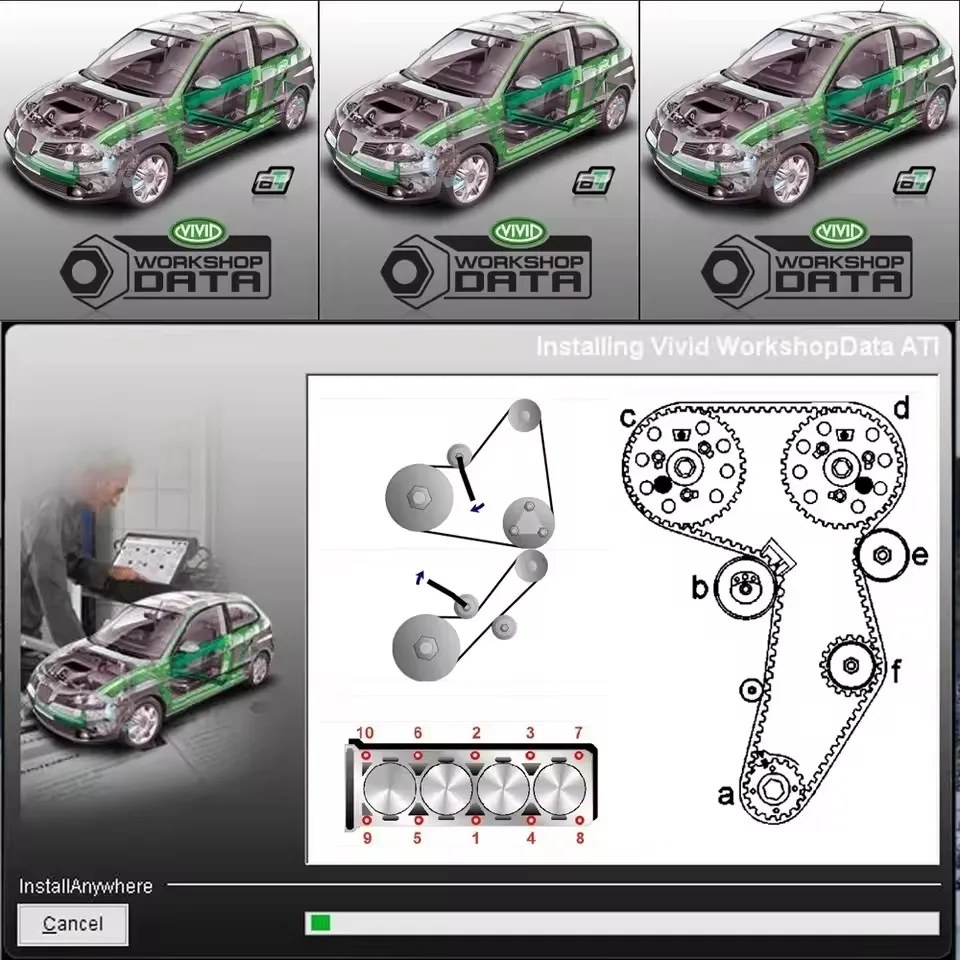 VIVID WORKSHOP DATA

VIVID WORKSHOP DATA

VIVID WORKSHOP DATA

Installing Vivid WorkshopData ATI

c d e b f a

10 6 2 3 7
9 5 1 4 8

InstallAnywhere

Cancel