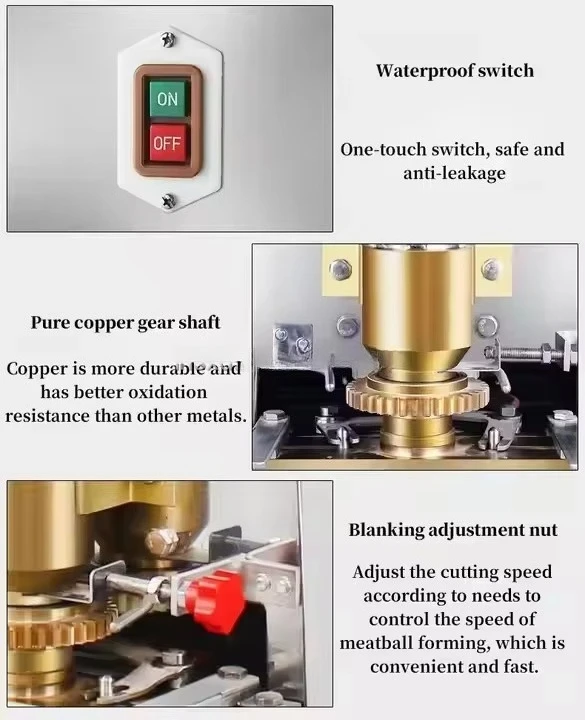 ON
OFF

Waterproof switch

One-touch switch, safe and anti-leakage

Pure copper gear shaft

Copper is more durable and has better oxidation resistance than other metals.

Blanking adjustment nut

Adjust the cutting speed according to needs to control the speed of meatball forming, which is convenient and fast.