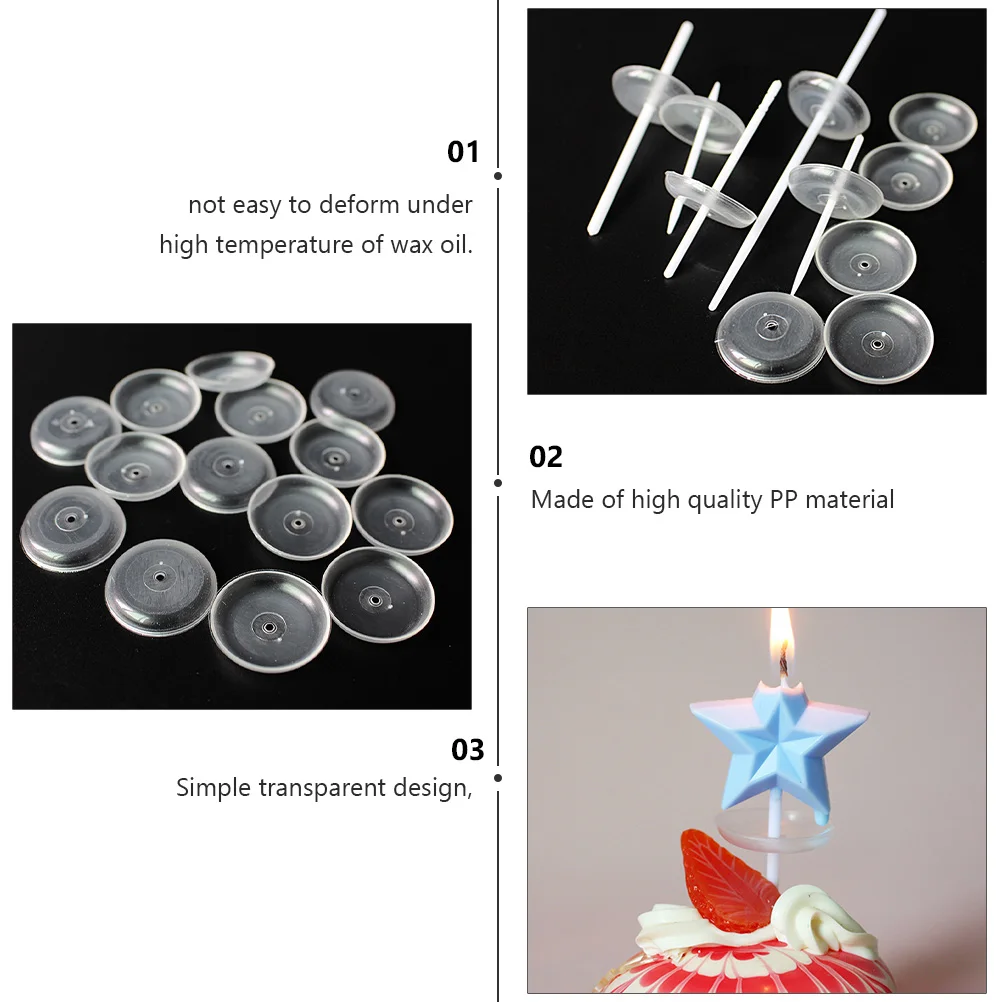 01
not easy to deform under high temperature of wax oil.

02
Made of high quality PP material

03
Simple transparent design,