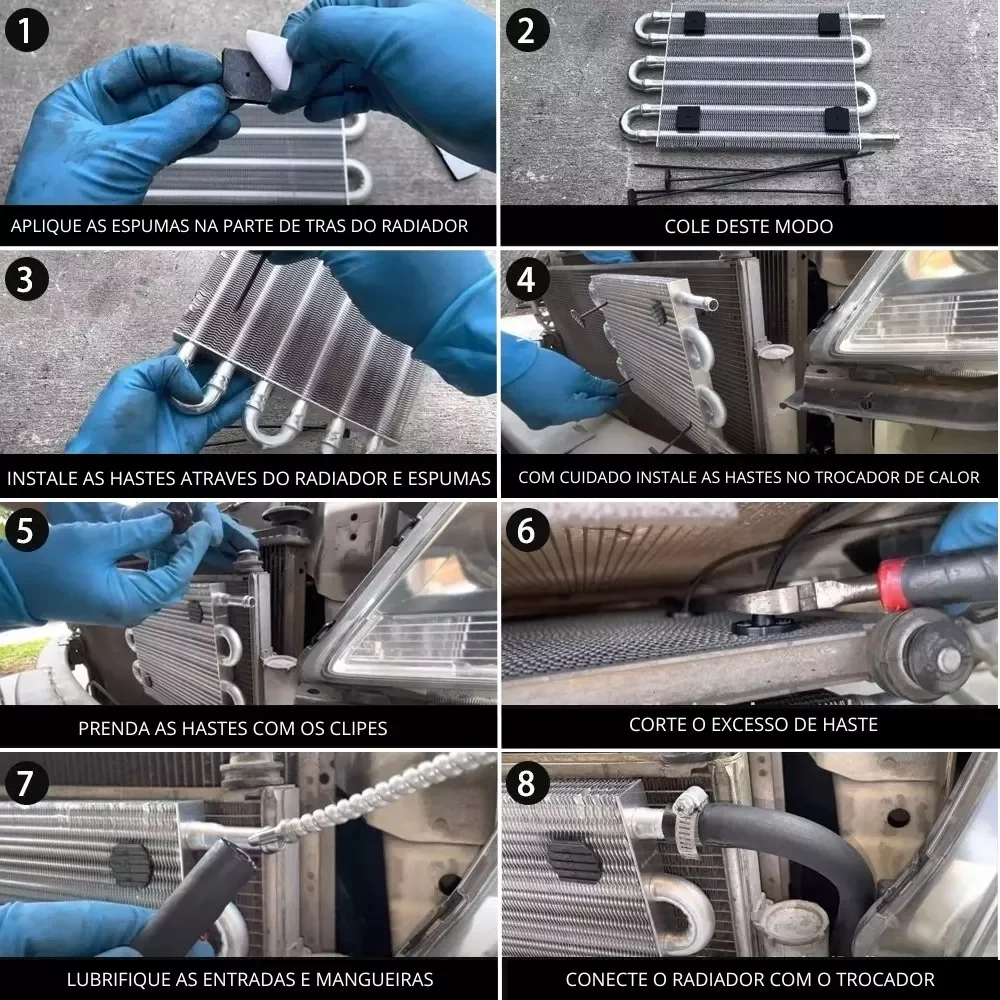 1

APLIQUE AS ESPUMAS NA PARTE DE TRAS DO RADIADOR

2

COLE DESTE MODO

3

INSTALE AS HASTES ATRAVES DO RADIADOR E ESPUMAS

4

COM CUIDADO INSTALE AS HASTES NO TROCADOR DE CALOR

5

PRENDA AS HASTES COM OS CLIPES

6

CORTE O EXCESSO DE HASTE

7

LUBRIFIQUE AS ENTRADAS E MANGUEIRAS

8

CONECTE O RADIADOR COM O TROCADOR