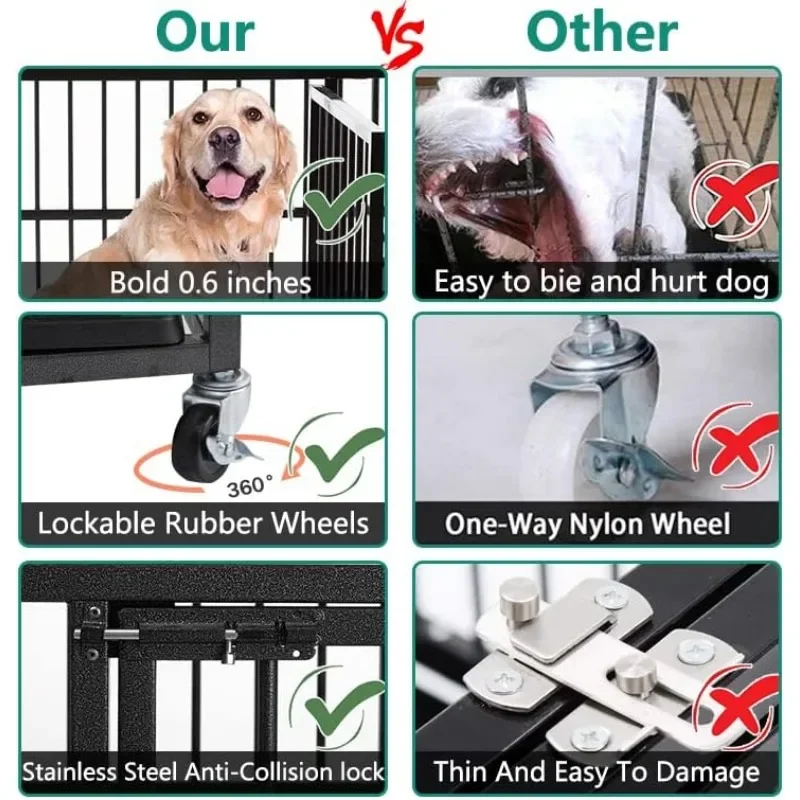 Our VS Other

Bold 0.6 inches

Easy to bie and hurt dog

360°

Lockable Rubber Wheels

One-Way Nylon Wheel

Stainless Steel Anti-Collision lock

Thin And Easy To Damage