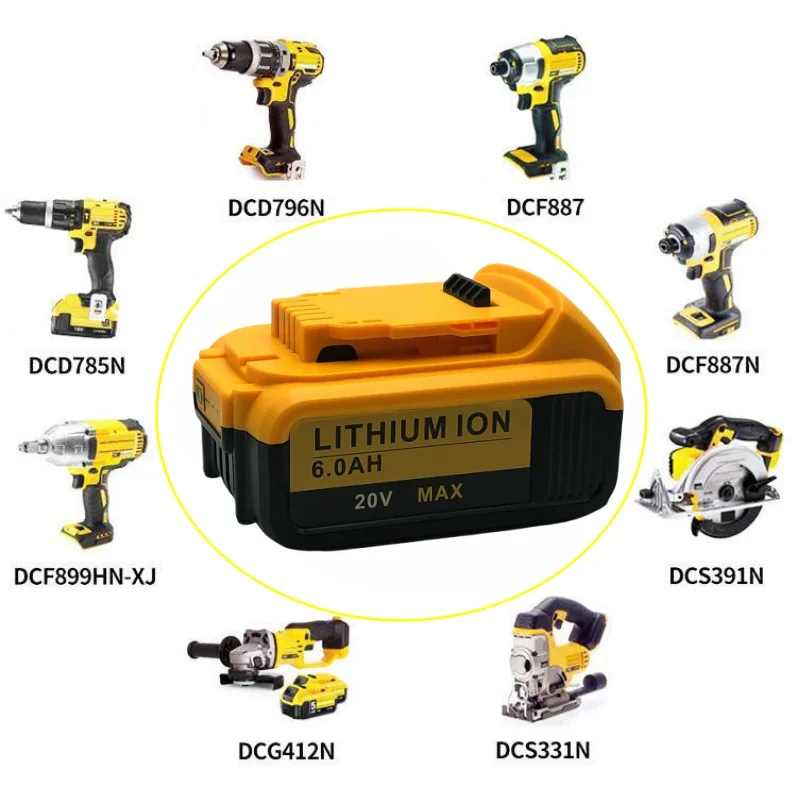 DCD796N

DCF887

DCD785N

DCF887N

LITHIUM ION
6.0AH
20V MAX

DCF899HN-XJ

DCS391N

DCG412N

DCS331N