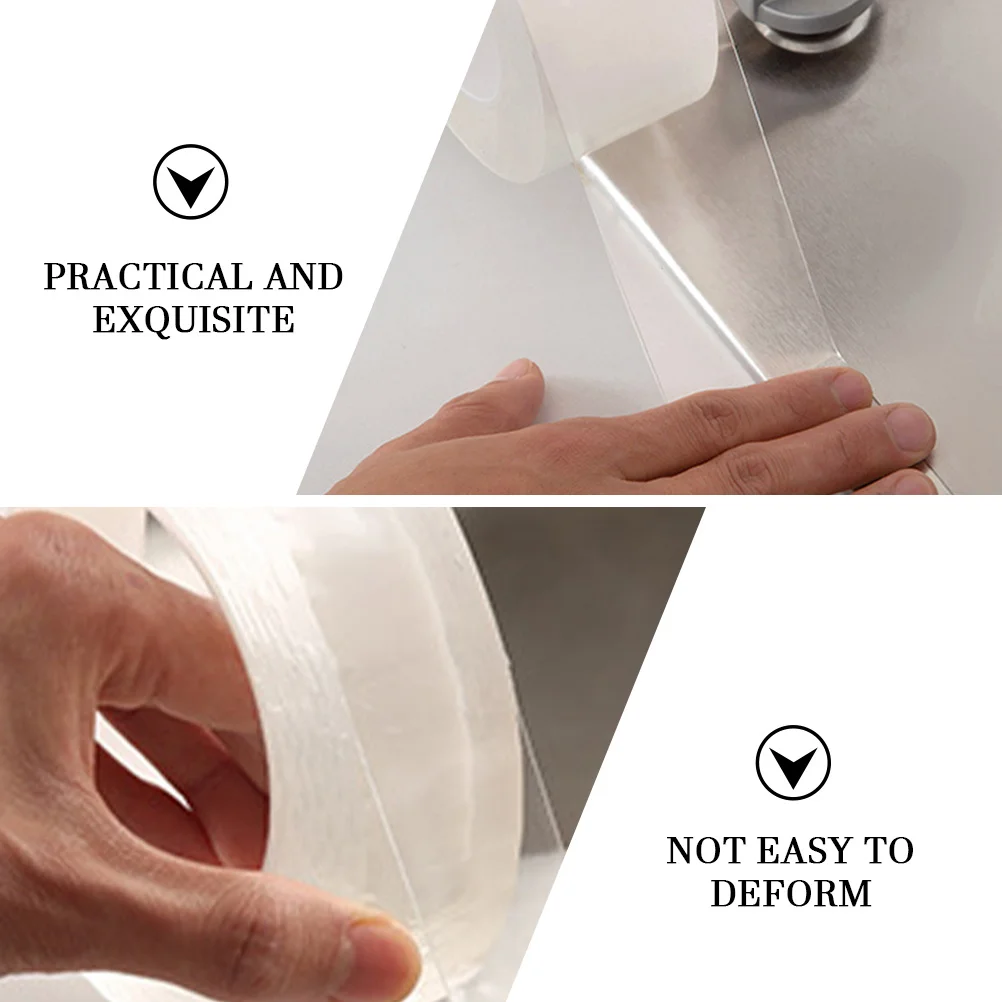 PRACTICAL AND EXQUISITE

NOT EASY TO DEFORM