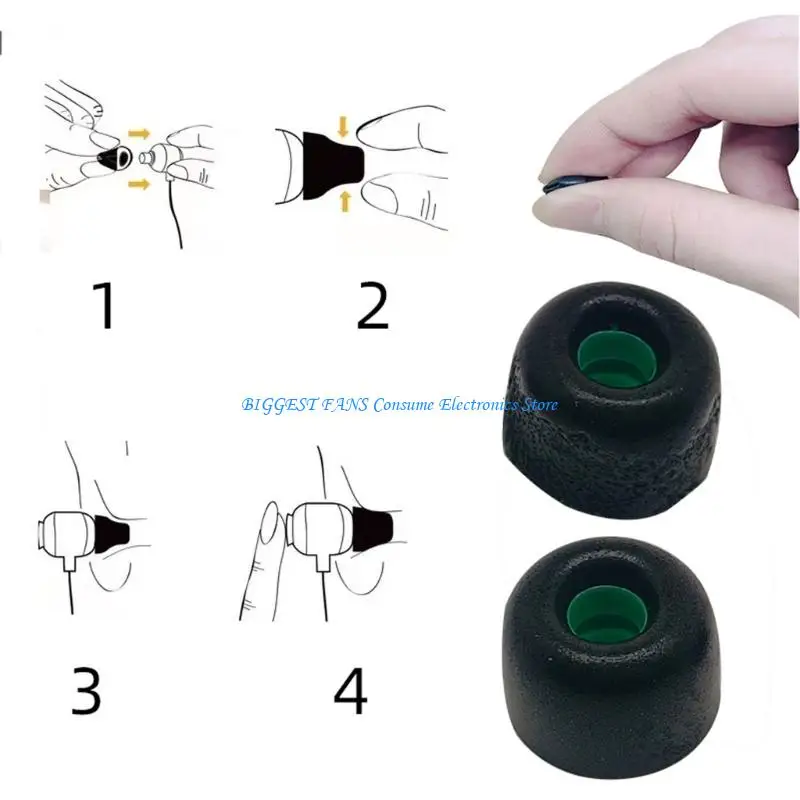 1

2

BIGGEST FANS Consume Electronics Store

3

4