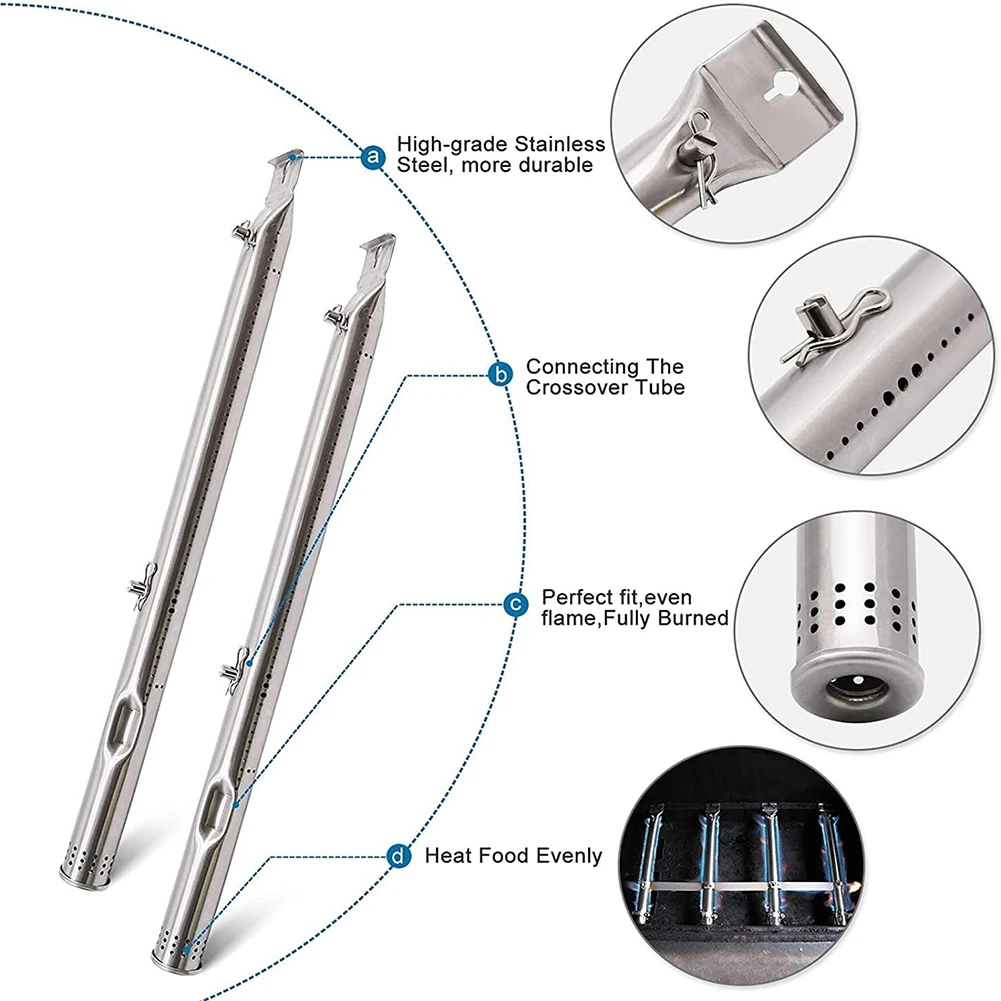 a High-grade Stainless Steel, more durable

b Connecting The Crossover Tube

c Perfect fit,even flame,Fully Burned

d Heat Food Evenly