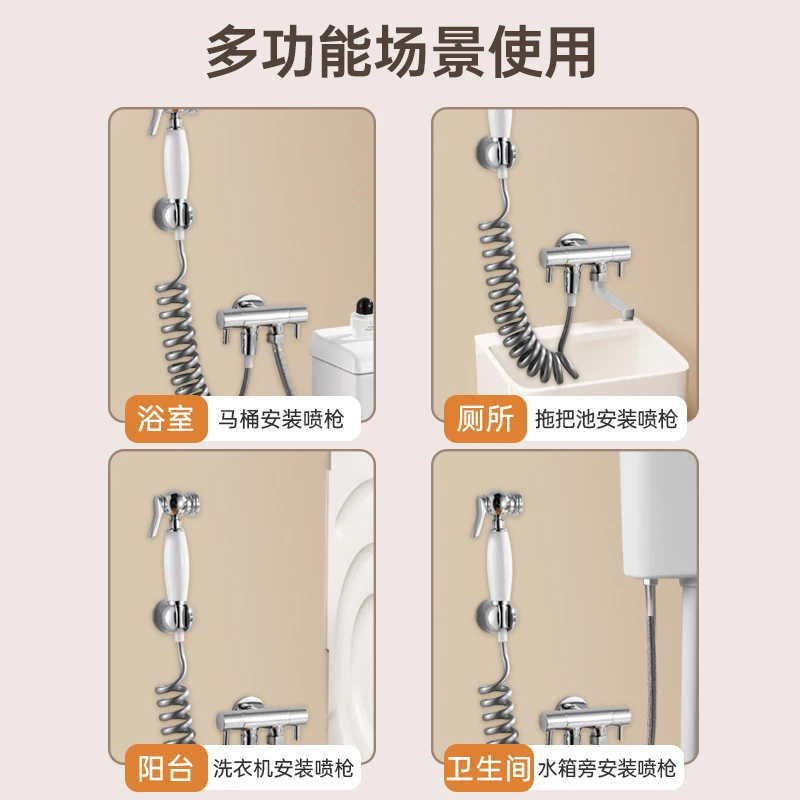 多功能场景使用

浴室 马桶安装喷枪

厕所 拖把池安装喷枪

阳台 洗衣机安装喷枪

卫生间 水箱旁安装喷枪