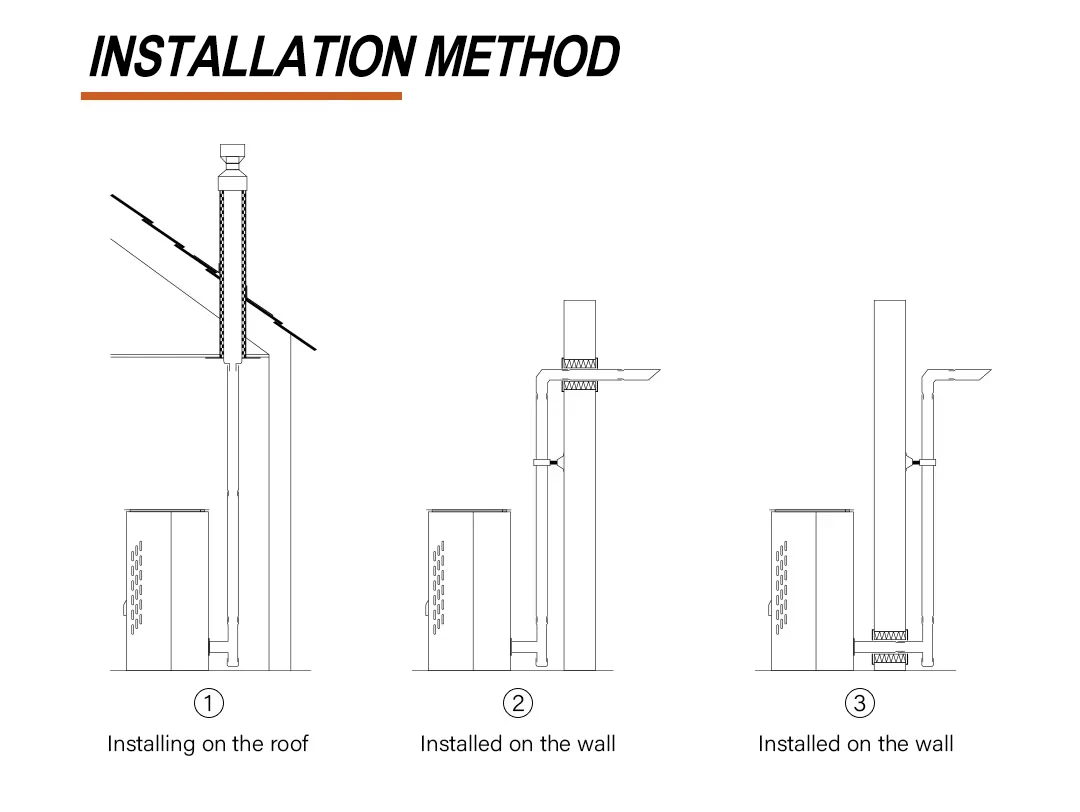 INSTALLATION METHOD

①
Installing on the roof

②
Installed on the wall

③
Installed on the wall