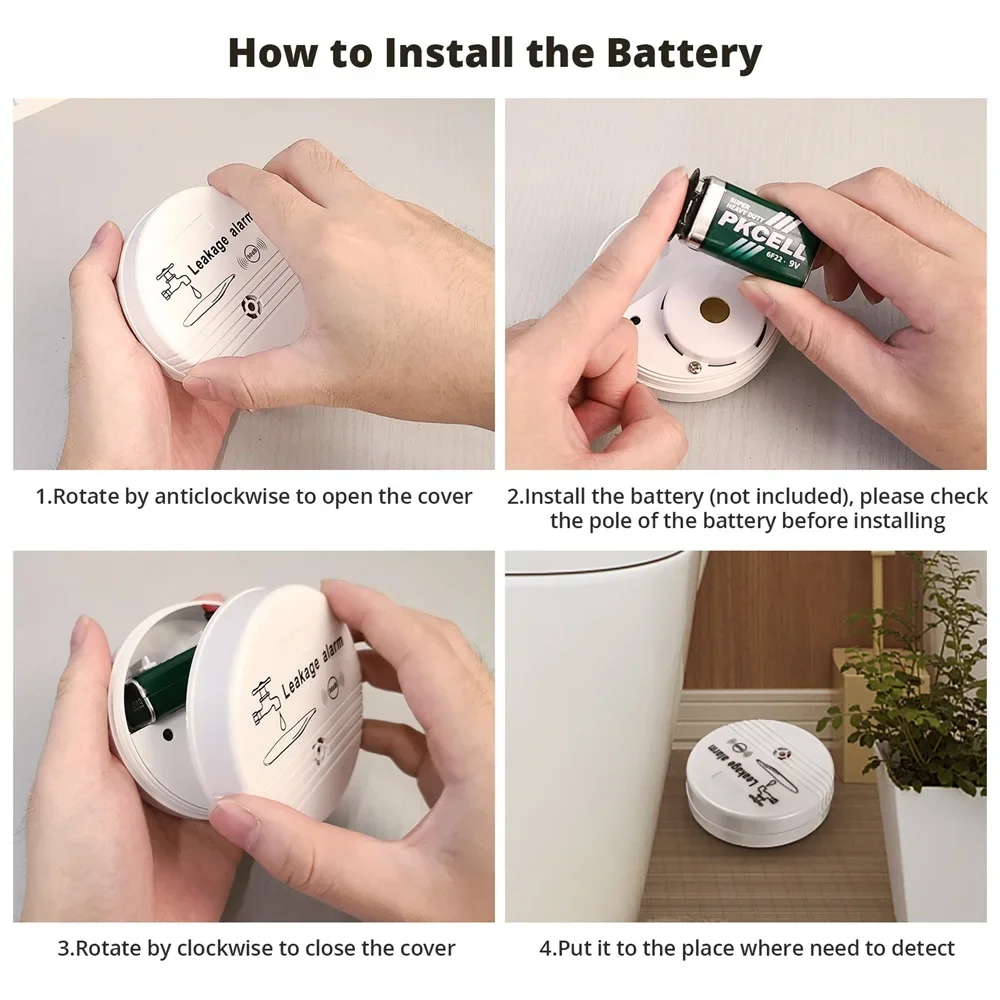 How to Install the Battery

Leakage alarm

SUPER HEAVY DUTY PKCELL 6F22 · 9V

1.Rotate by anticlockwise to open the cover

2.Install the battery (not included), please check the pole of the battery before installing

Leakage alarm

Leakage alarm

3.Rotate by clockwise to close the cover

4.Put it to the place where need to detect