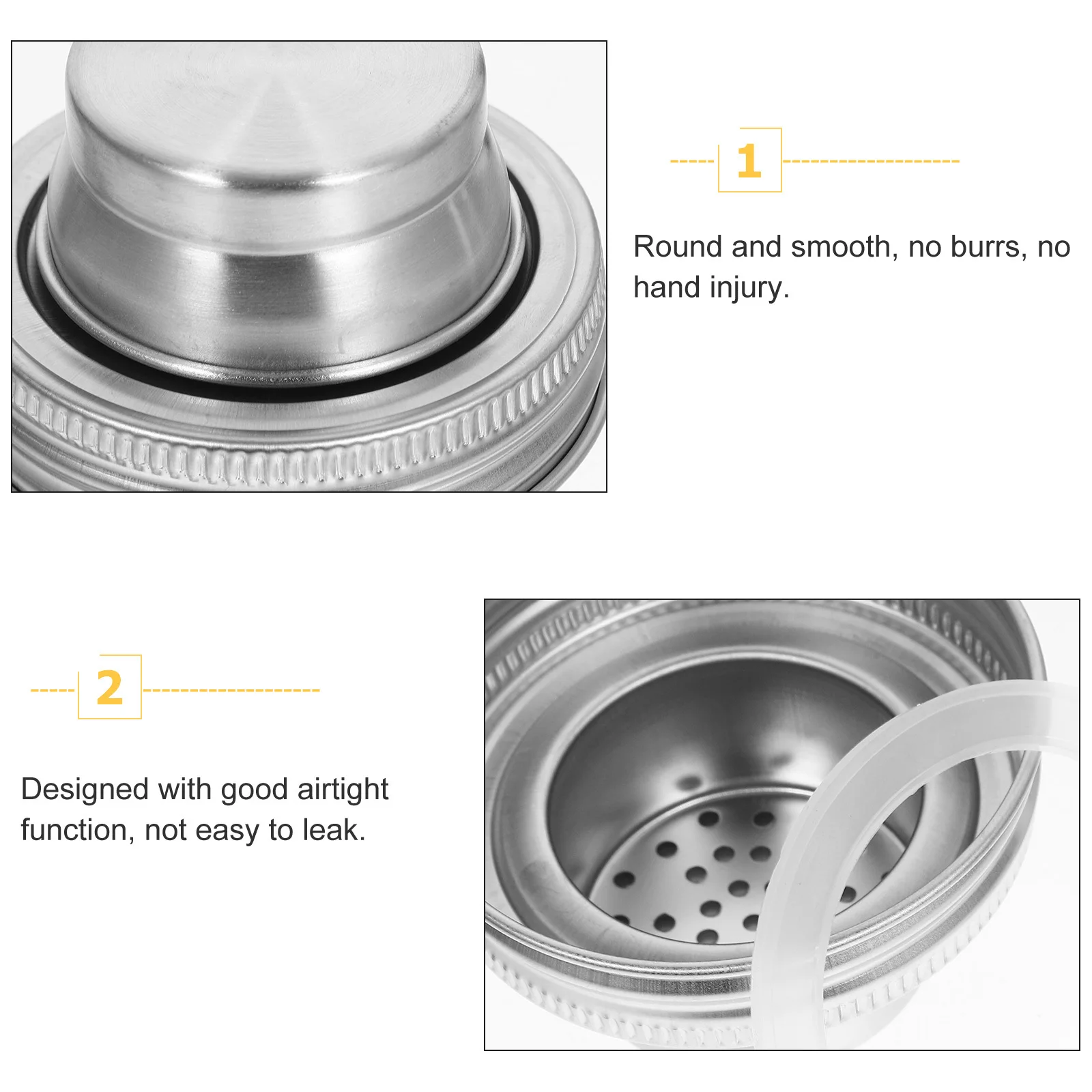 1

Round and smooth, no burrs, no hand injury.

2

Designed with good airtight function, not easy to leak.