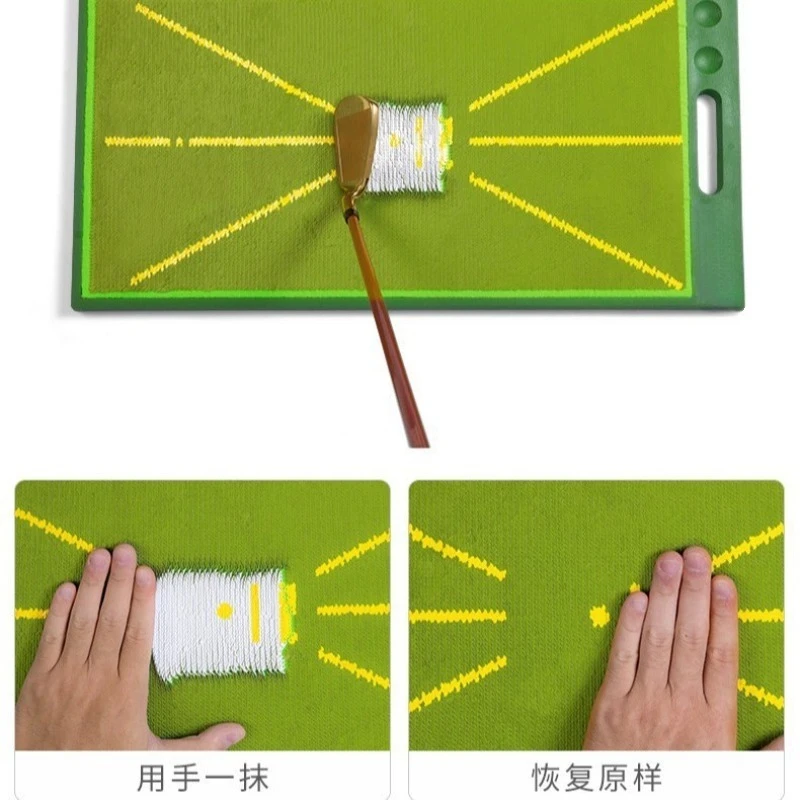 用手一抹

恢复原样