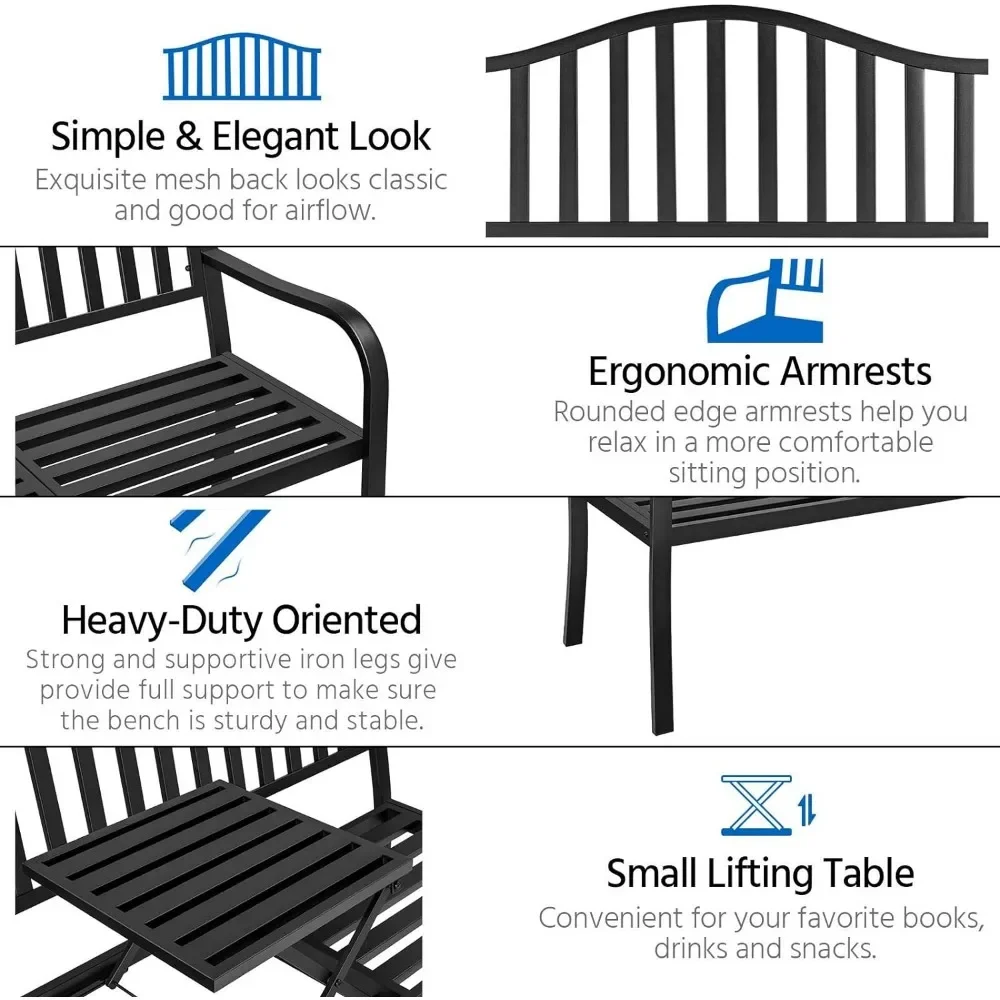 Simple & Elegant Look
Exquisite mesh back looks classic and good for airflow.

Ergonomic Armrests
Rounded edge armrests help you relax in a more comfortable sitting position.

Heavy-Duty Oriented
Strong and supportive iron legs give provide full support to make sure the bench is sturdy and stable.

Small Lifting Table
Convenient for your favorite books, drinks and snacks.