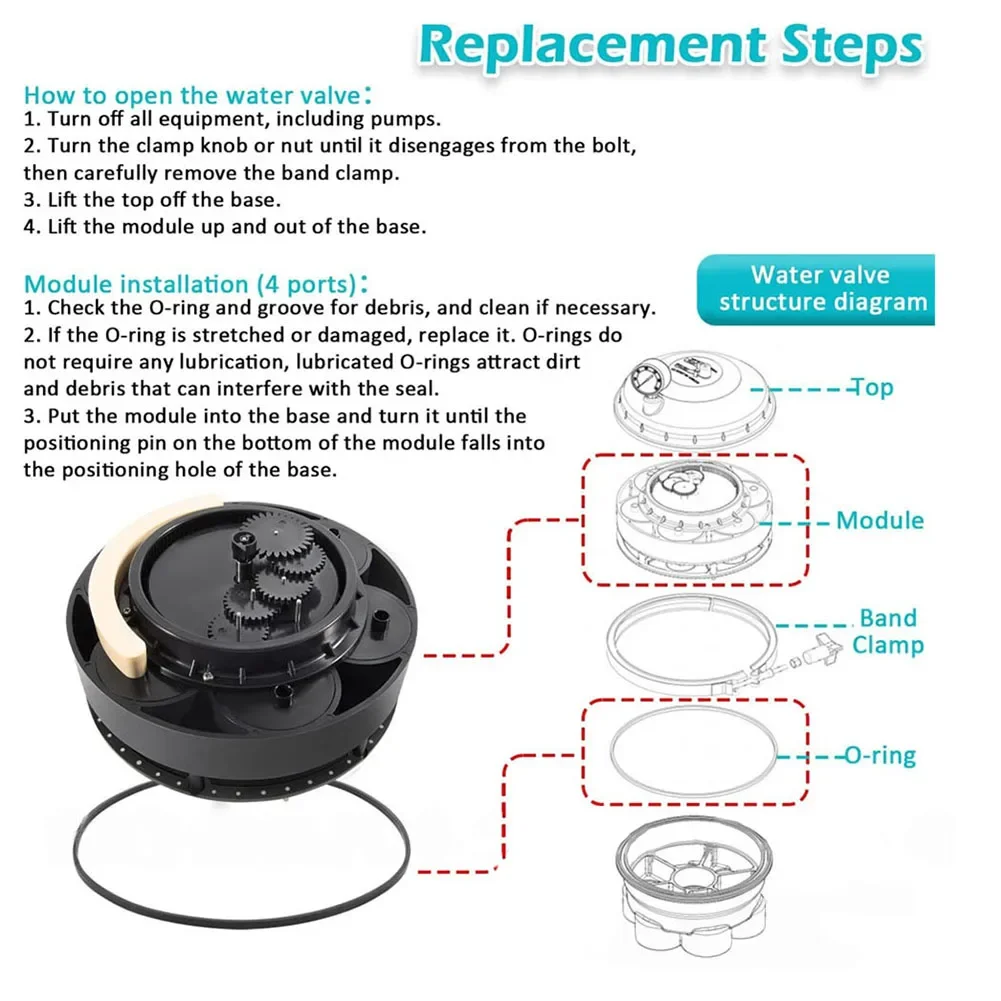 Replacement Steps

How to open the water valve：
1. Turn off all equipment, including pumps.
2. Turn the clamp knob or nut until it disengages from the bolt, then carefully remove the band clamp.
3. Lift the top off the base.
4. Lift the module up and out of the base.

Module installation (4 ports)：
1. Check the O-ring and groove for debris, and clean if necessary.
2. If the O-ring is stretched or damaged, replace it. O-rings do not require any lubrication, lubricated O-rings attract dirt and debris that can interfere with the seal.
3. Put the module into the base and turn it until the positioning pin on the bottom of the module falls into the positioning hole of the base.

Water valve structure diagram

Top

Module

Band Clamp

O-ring