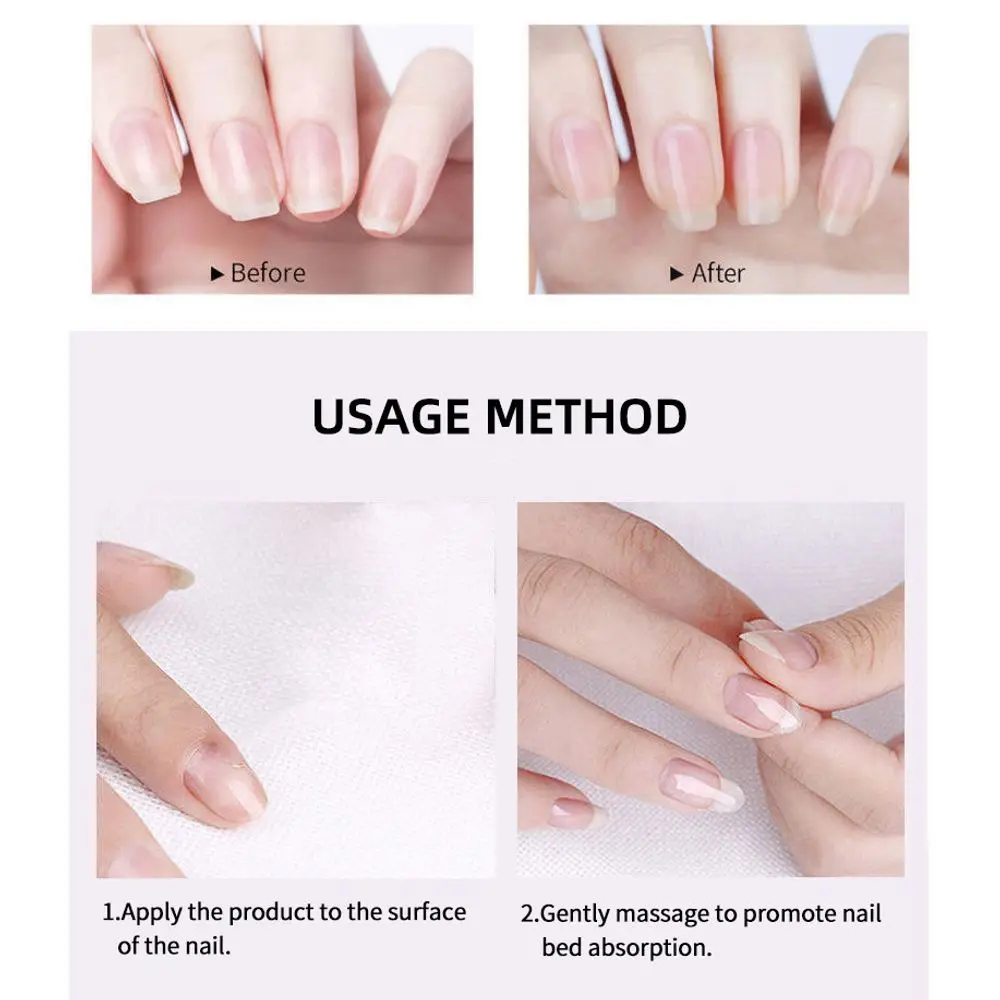 ▸ Before

▸ After

USAGE METHOD

1.Apply the product to the surface of the nail.

2.Gently massage to promote nail bed absorption.