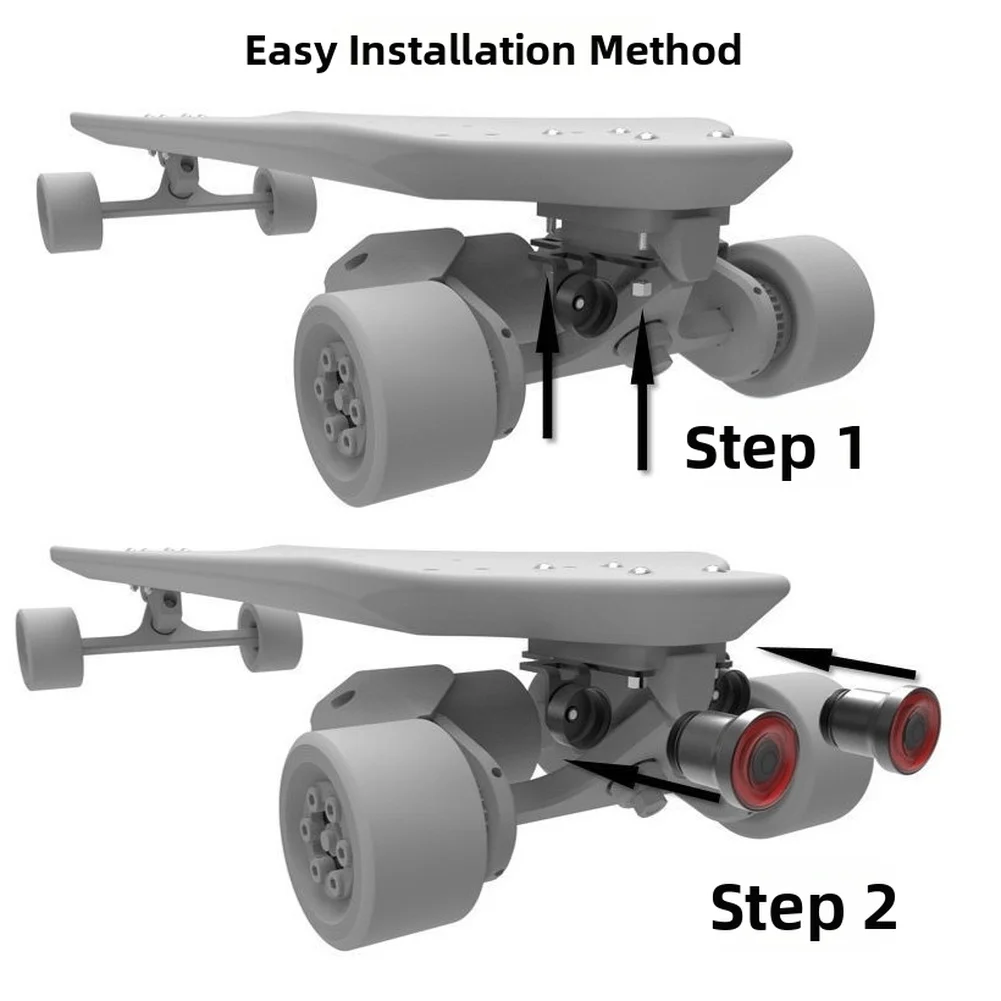 Easy Installation Method

Step 1

Step 2