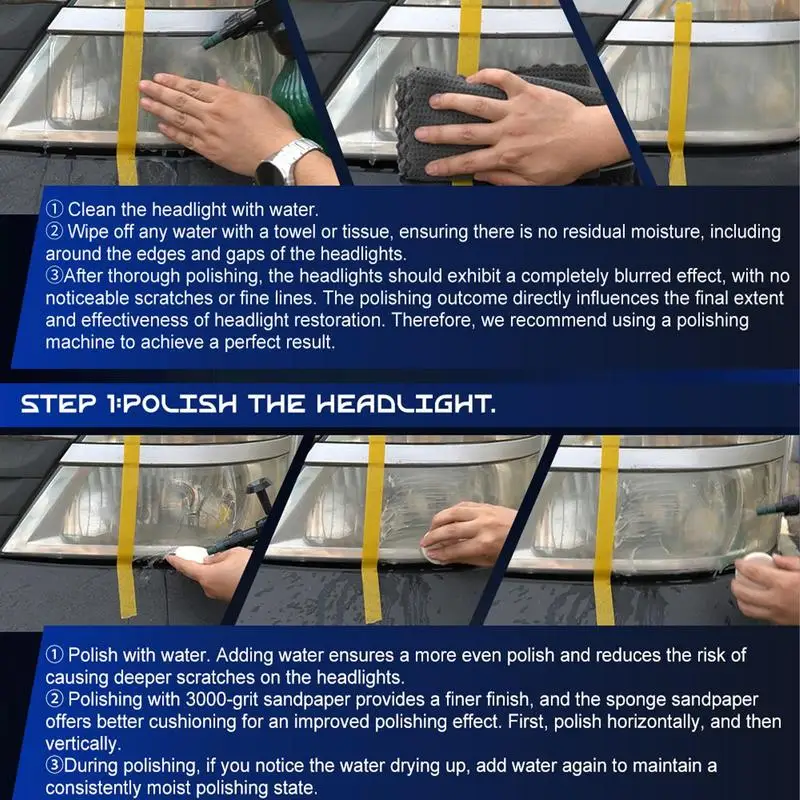 ① Clean the headlight with water.
② Wipe off any water with a towel or tissue, ensuring there is no residual moisture, including around the edges and gaps of the headlights.
③After thorough polishing, the headlights should exhibit a completely blurred effect, with no noticeable scratches or fine lines. The polishing outcome directly influences the final extent and effectiveness of headlight restoration. Therefore, we recommend using a polishing machine to achieve a perfect result.

STEP 1:POLISH THE HEADLIGHT.

① Polish with water. Adding water ensures a more even polish and reduces the risk of causing deeper scratches on the headlights.
② Polishing with 3000-grit sandpaper provides a finer finish, and the sponge sandpaper offers better cushioning for an improved polishing effect. First, polish horizontally, and then vertically.
③During polishing, if you notice the water drying up, add water again to maintain a consistently moist polishing state.