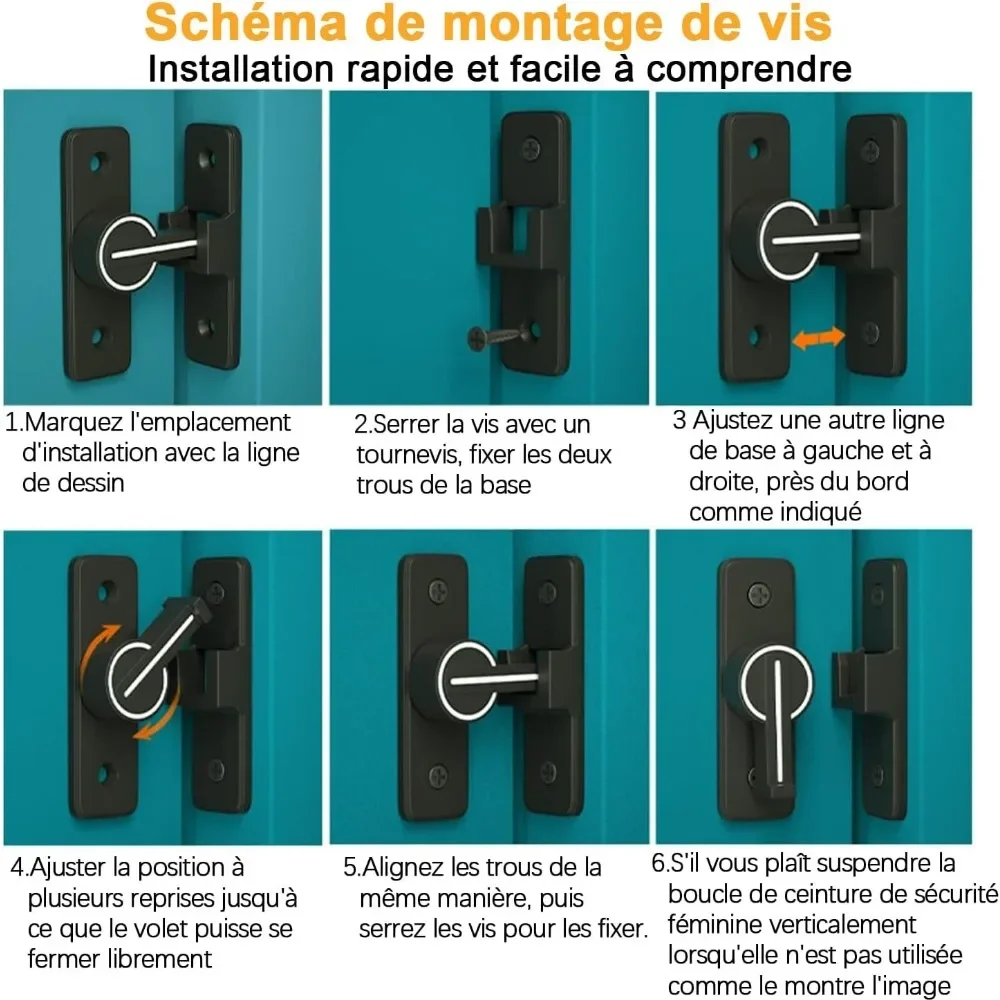 Schéma de montage de vis
Installation rapide et facile à comprendre

1.Marquez l'emplacement d'installation avec la ligne de dessin

2.Serrer la vis avec un tournevis, fixer les deux trous de la base

3 Ajustez une autre ligne de base à gauche et à droite, près du bord comme indiqué

4.Ajuster la position à plusieurs reprises jusqu'à ce que le volet puisse se fermer librement

5.Alignez les trous de la même manière, puis serrez les vis pour les fixer.

6.S'il vous plaît suspendre la boucle de ceinture de sécurité féminine verticalement lorsqu'elle n'est pas utilisée comme le montre l'image