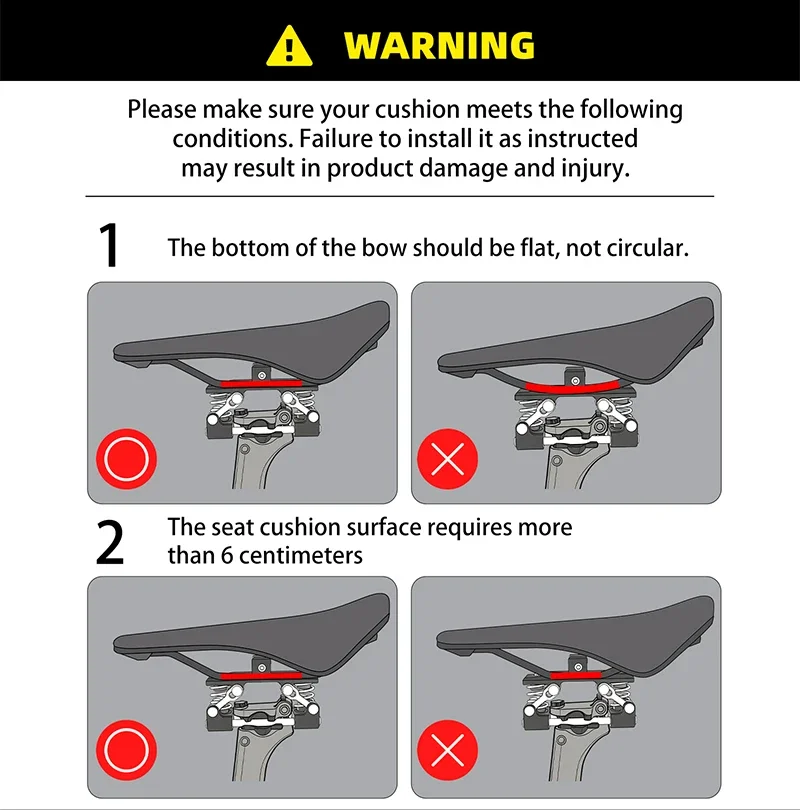 WARNING

Please make sure your cushion meets the following conditions. Failure to install it as instructed may result in product damage and injury.

1 The bottom of the bow should be flat, not circular.

2 The seat cushion surface requires more than 6 centimeters