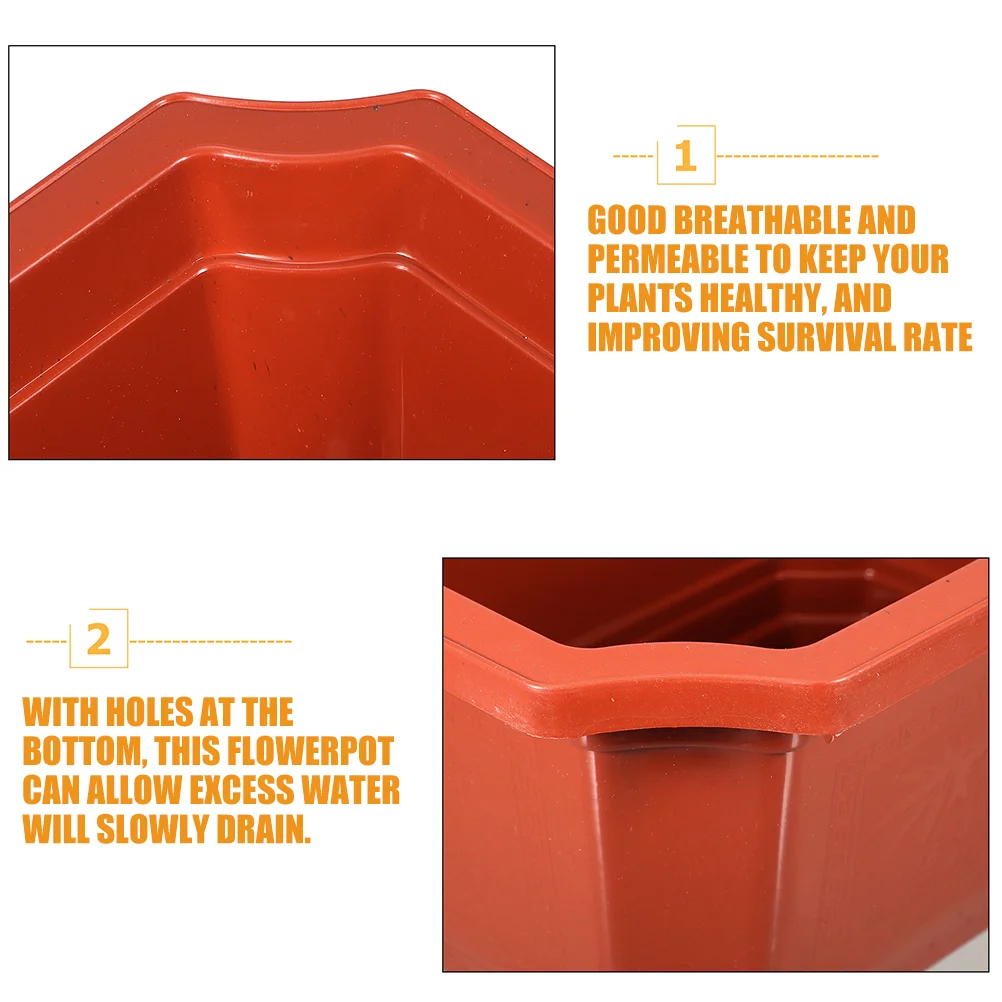 1

GOOD BREATHABLE AND PERMEABLE TO KEEP YOUR PLANTS HEALTHY, AND IMPROVING SURVIVAL RATE

2

WITH HOLES AT THE BOTTOM, THIS FLOWERPOT CAN ALLOW EXCESS WATER WILL SLOWLY DRAIN.