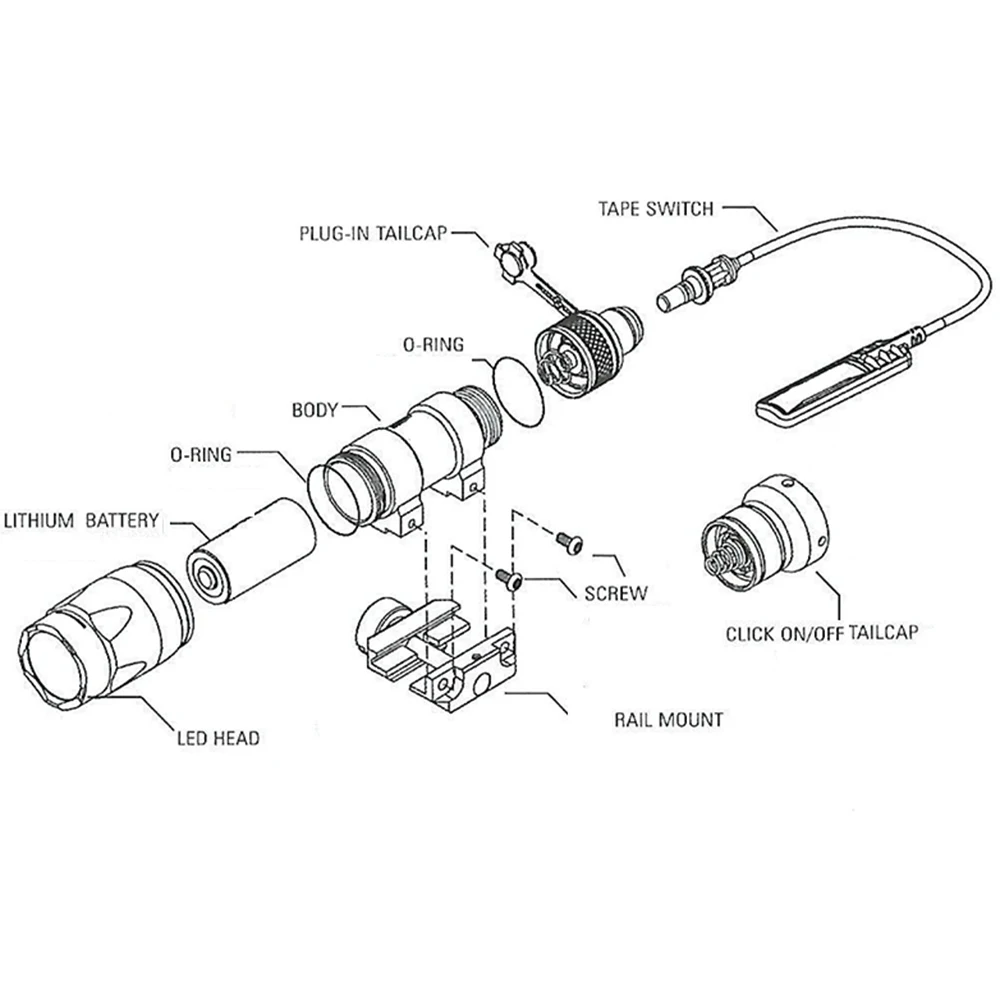 TAPE SWITCH

PLUG-IN TAILCAP

O-RING

BODY

O-RING

LITHIUM BATTERY

SCREW

CLICK ON/OFF TAILCAP

RAIL MOUNT

LED HEAD