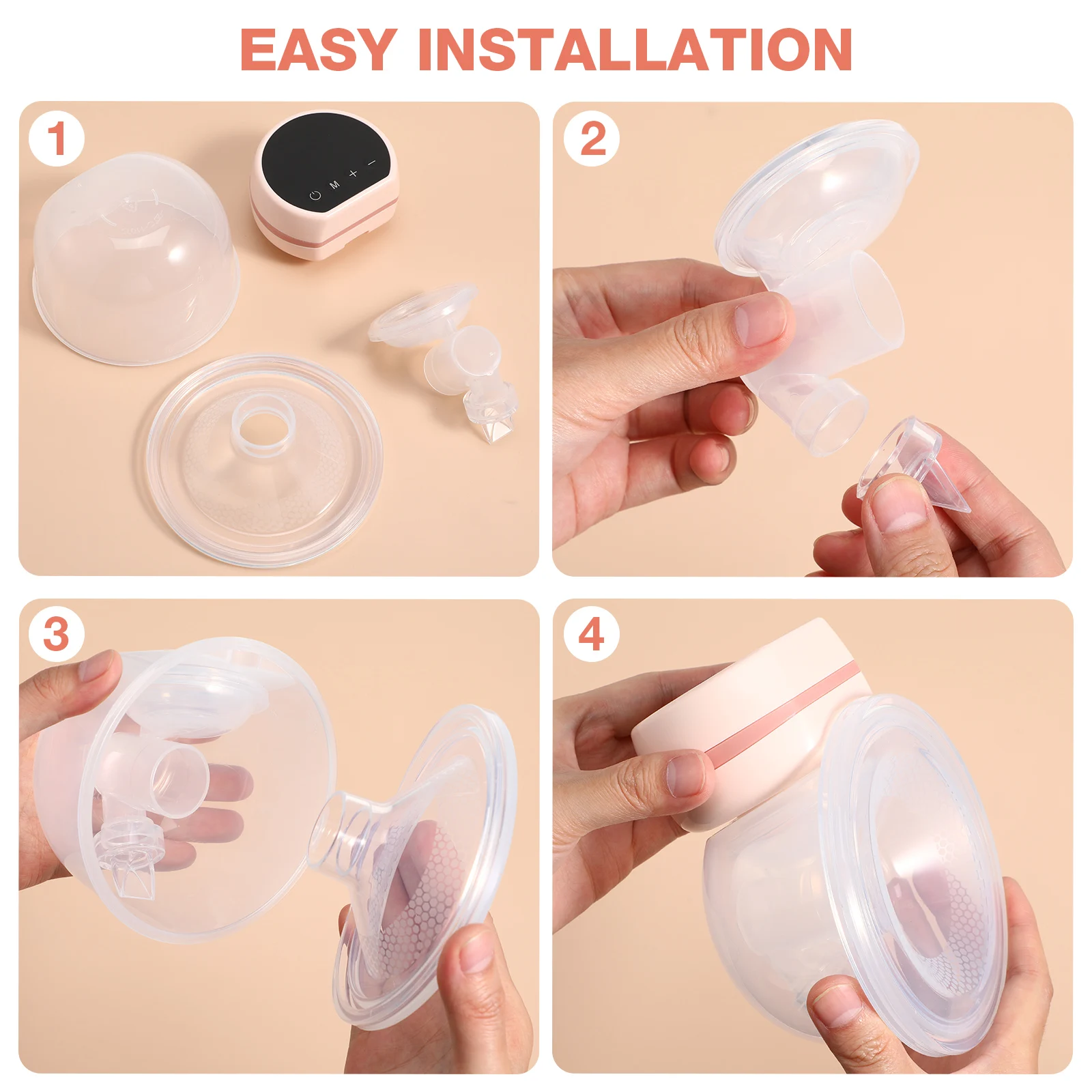 EASY INSTALLATION

1

M + −

2

3

4