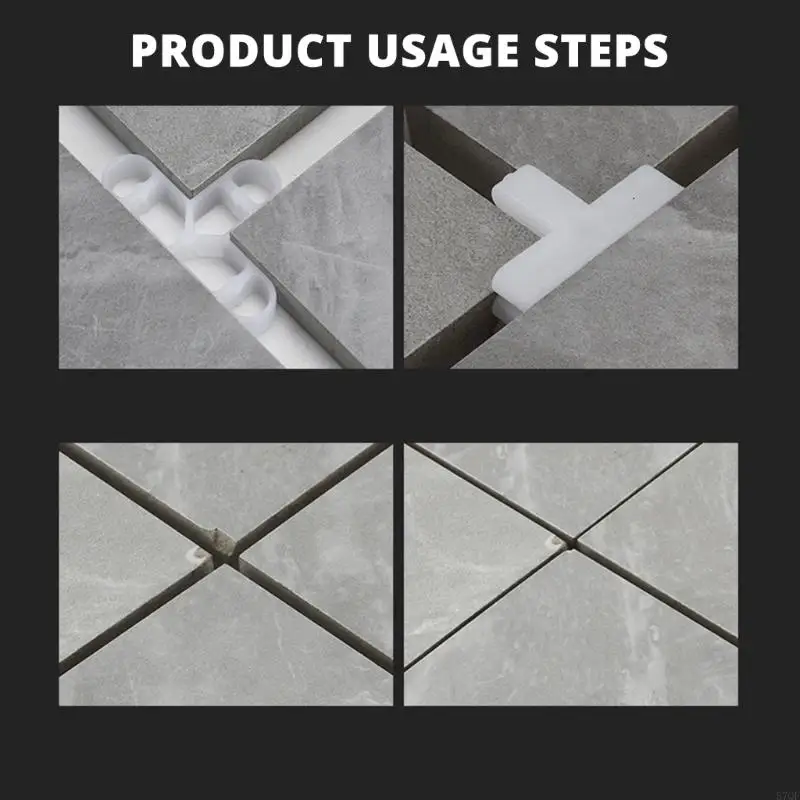 PRODUCT USAGE STEPS