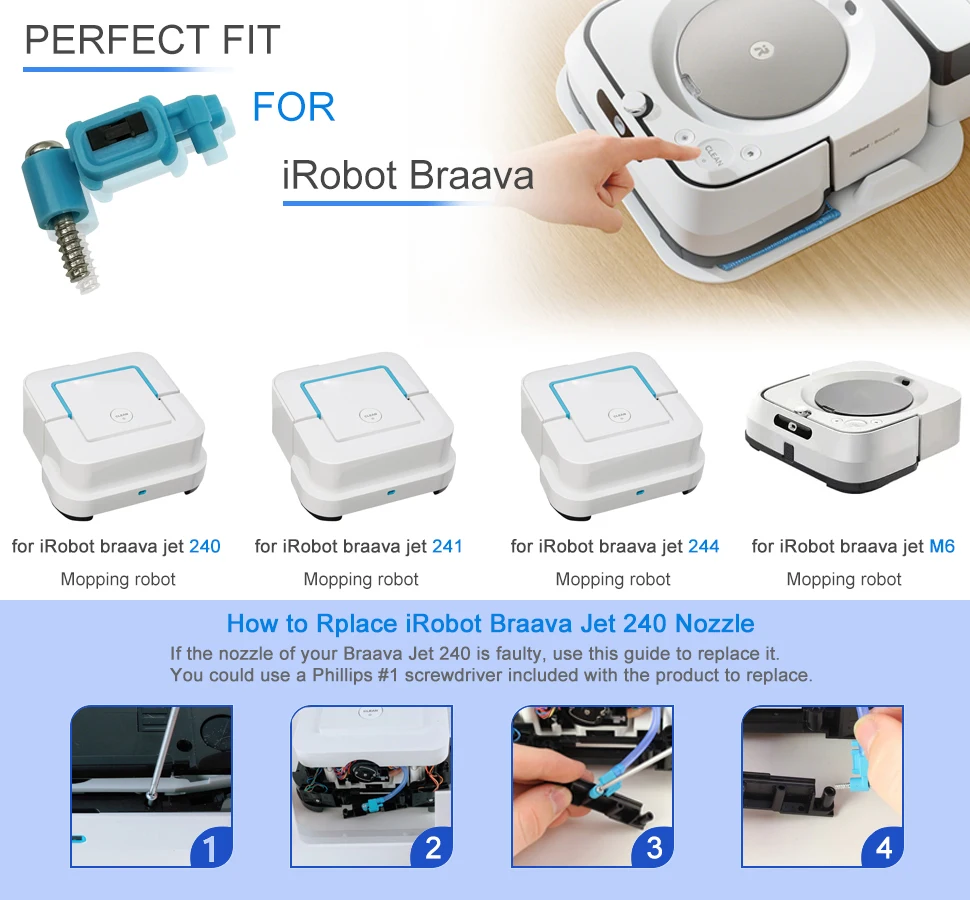 PERFECT FIT

FOR

iRobot Braava

CLEAN

for iRobot braava jet 240
Mopping robot

for iRobot braava jet 241
Mopping robot

for iRobot braava jet 244
Mopping robot

for iRobot braava jet M6
Mopping robot

How to Rplace iRobot Braava Jet 240 Nozzle

If the nozzle of your Braava Jet 240 is faulty, use this guide to replace it. You could use a Phillips #1 screwdriver included with the product to replace.

1

2

3

4