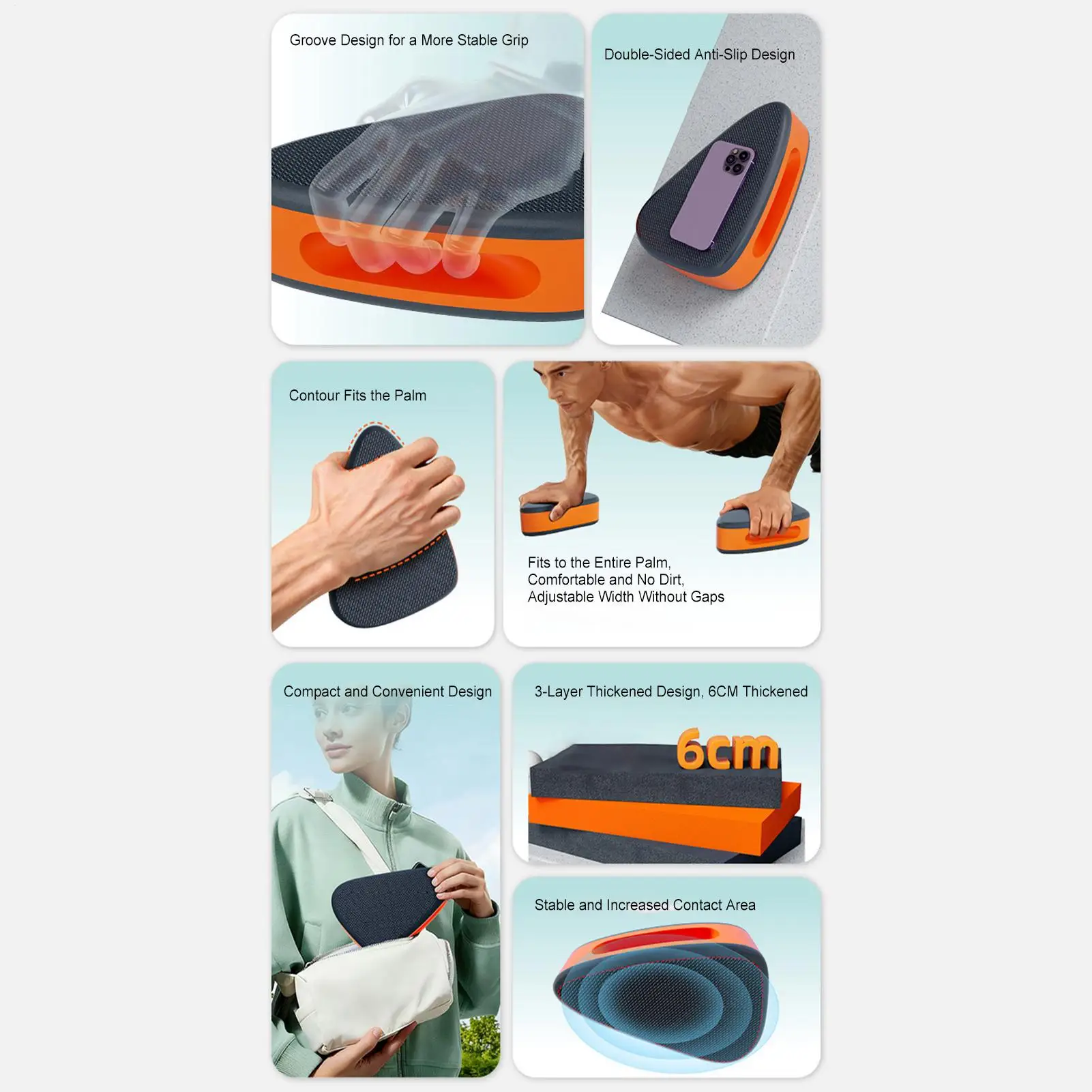 Groove Design for a More Stable Grip

Double-Sided Anti-Slip Design

Contour Fits the Palm

Fits to the Entire Palm,
Comfortable and No Dirt,
Adjustable Width Without Gaps

Compact and Convenient Design

3-Layer Thickened Design, 6CM Thickened

6cm

Stable and Increased Contact Area