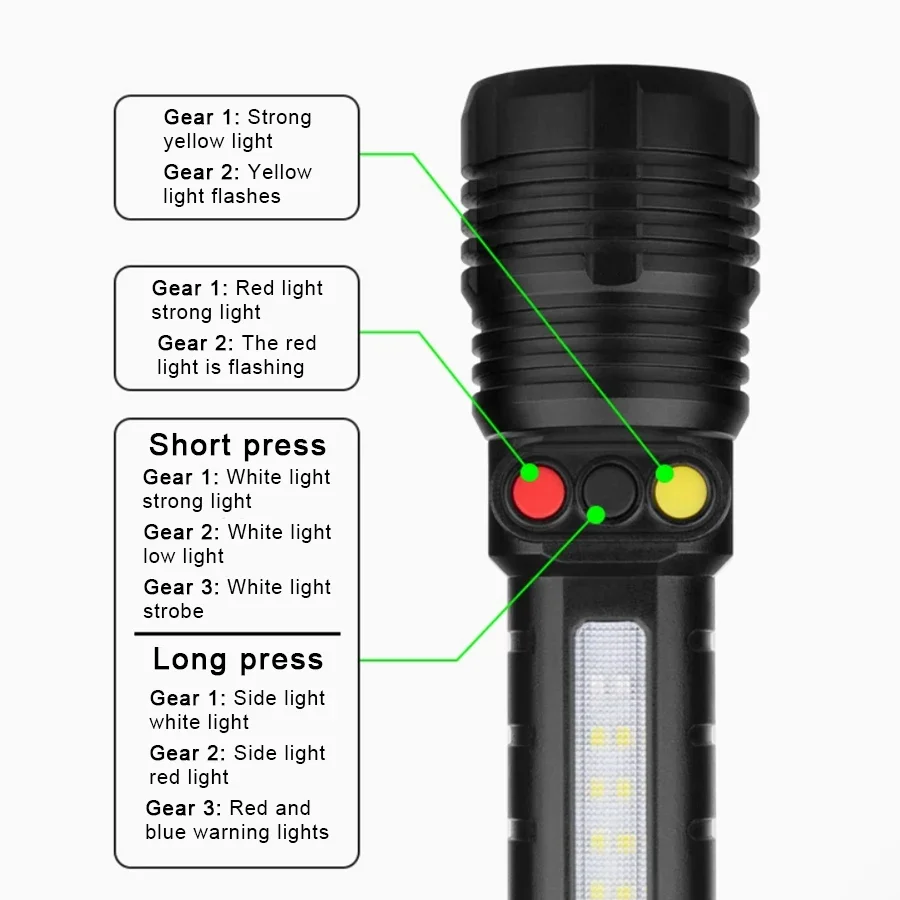 Gear 1: Strong yellow light
Gear 2: Yellow light flashes

Gear 1: Red light strong light
Gear 2: The red light is flashing

Short press
Gear 1: White light strong light
Gear 2: White light low light
Gear 3: White light strobe

Long press
Gear 1: Side light white light
Gear 2: Side light red light
Gear 3: Red and blue warning lights