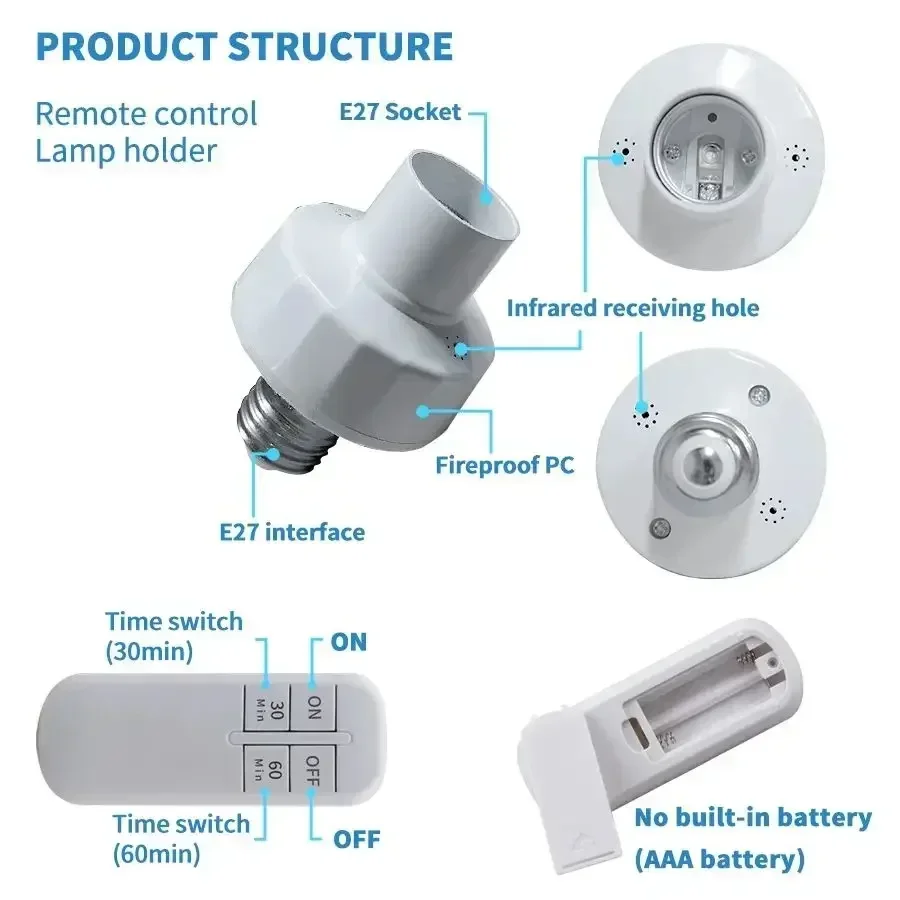 PRODUCT STRUCTURE

Remote control Lamp holder

E27 Socket

Infrared receiving hole

Fireproof PC

E27 interface

Time switch (30min)

ON

30 Min

ON

60 Min

OFF

Time switch (60min)

OFF

No built-in battery (AAA battery)