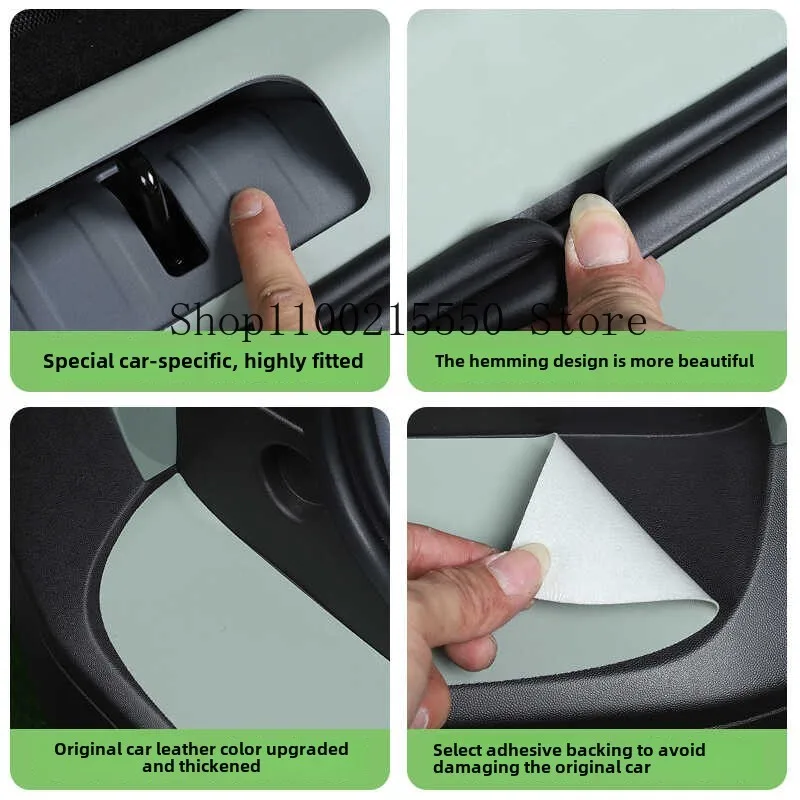 Shop1100215550 Store

Special car-specific, highly fitted

The hemming design is more beautiful

Original car leather color upgraded and thickened

Select adhesive backing to avoid damaging the original car