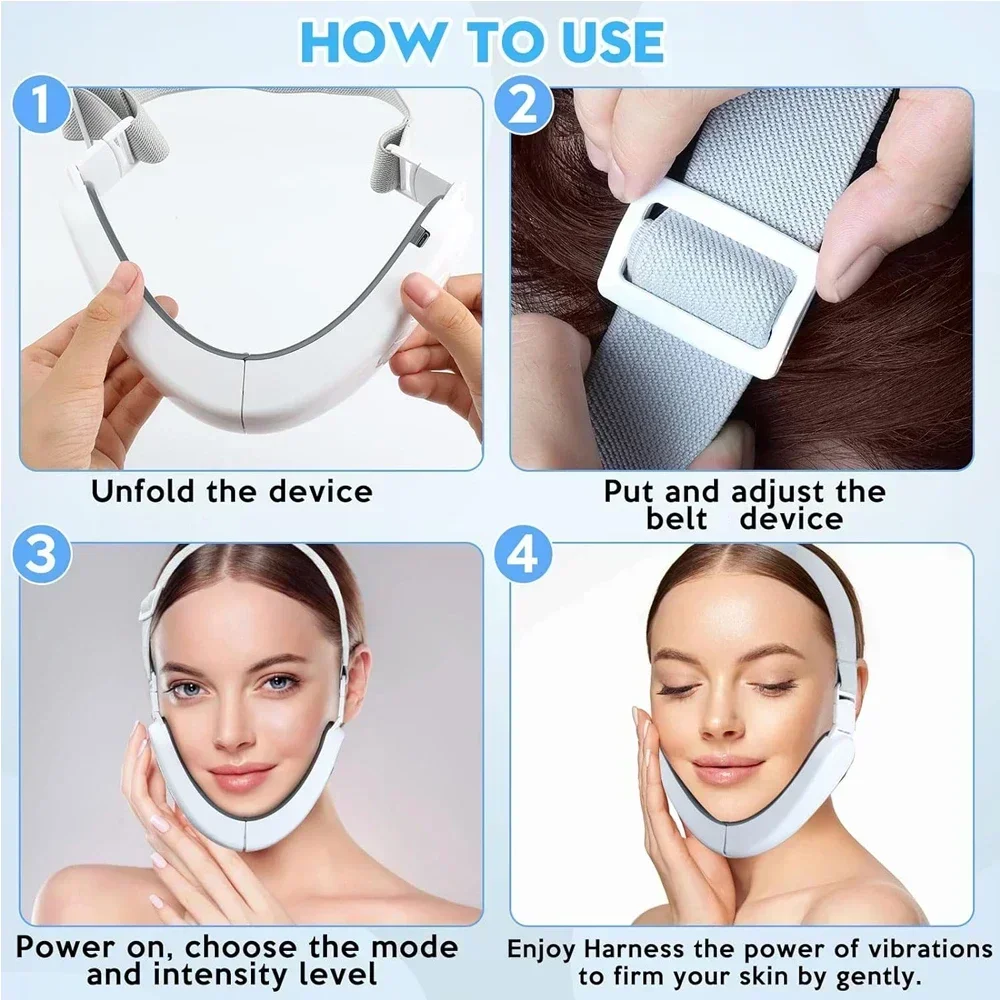 HOW TO USE

1

Unfold the device

2

Put and adjust the belt device

3

Power on, choose the mode and intensity level

4

Enjoy Harness the power of vibrations to firm your skin by gently.