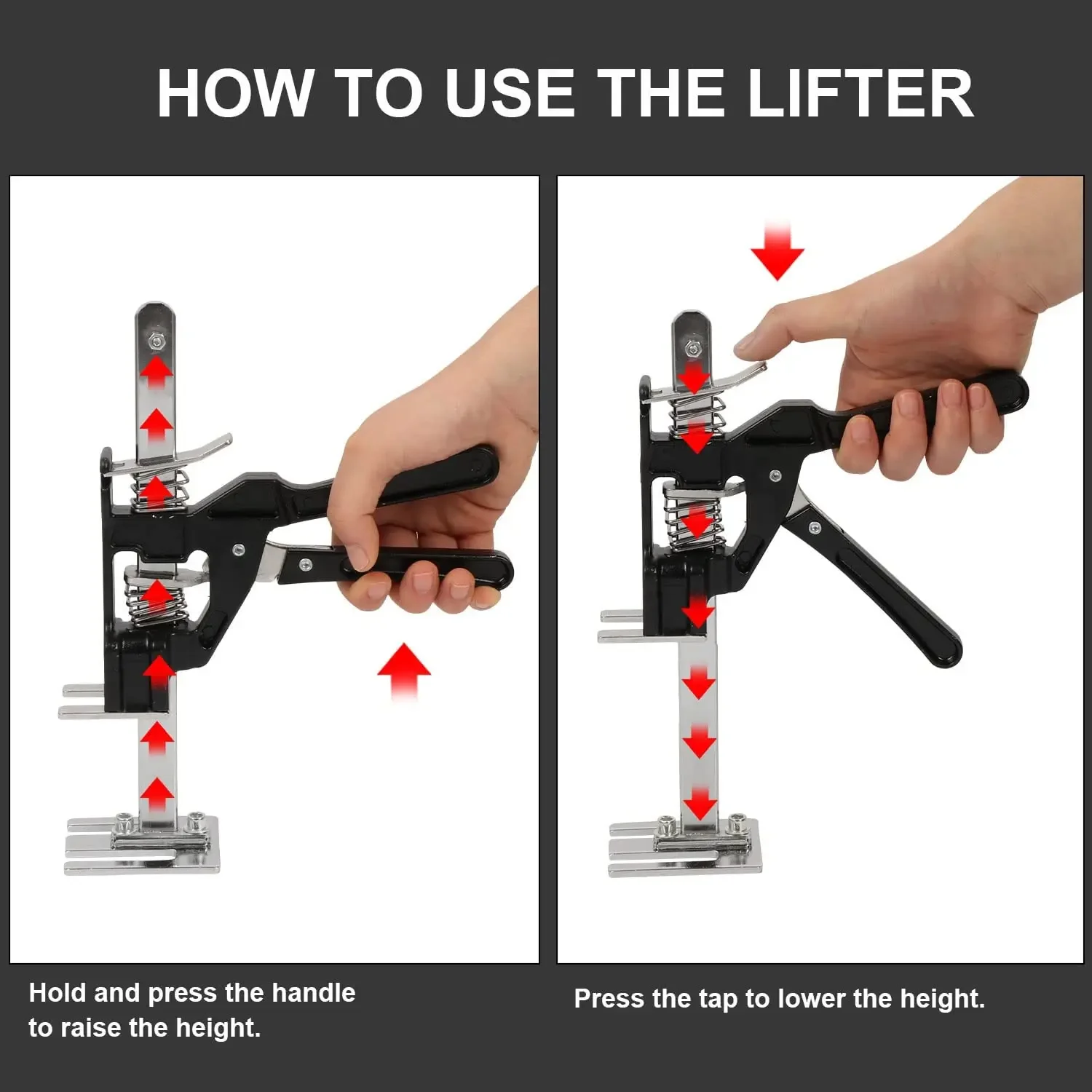 HOW TO USE THE LIFTER

Hold and press the handle to raise the height.

Press the tap to lower the height.