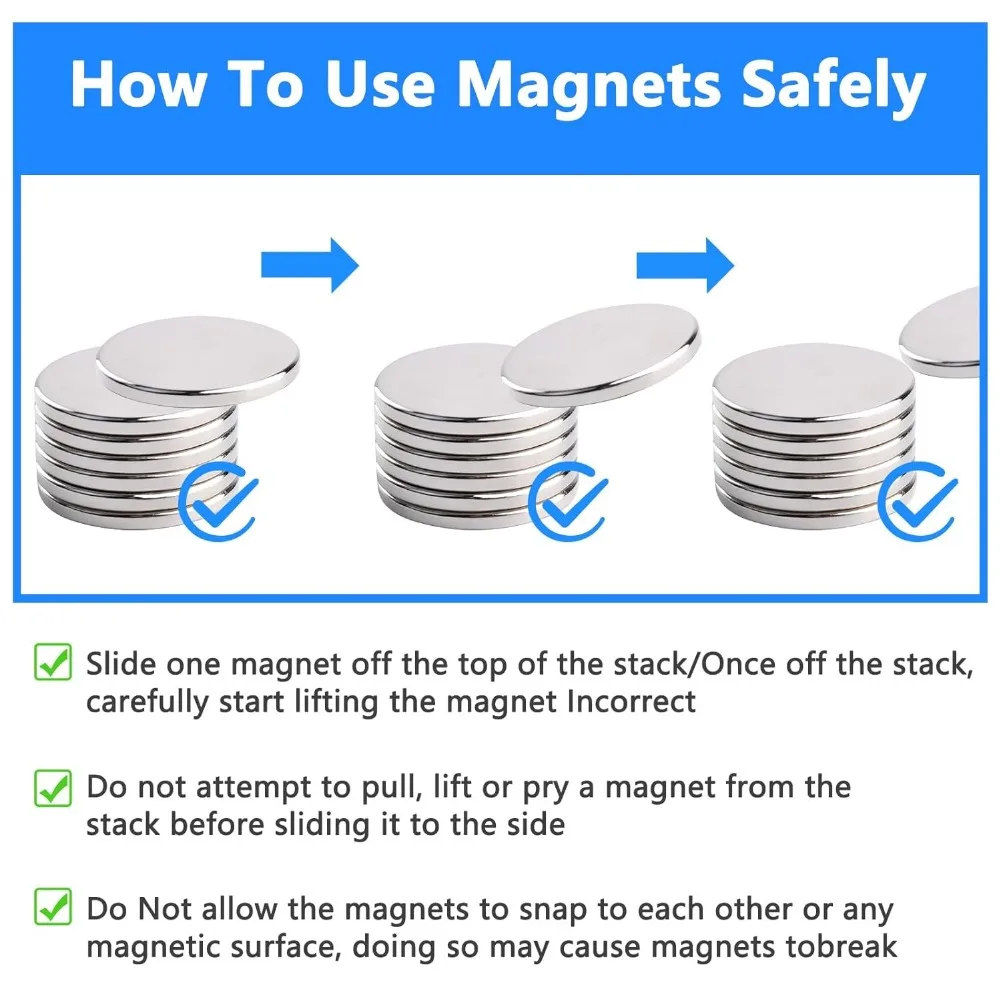 How To Use Magnets Safely

Slide one magnet off the top of the stack/Once off the stack, carefully start lifting the magnet Incorrect

Do not attempt to pull, lift or pry a magnet from the stack before sliding it to the side

Do Not allow the magnets to snap to each other or any magnetic surface, doing so may cause magnets tobreak