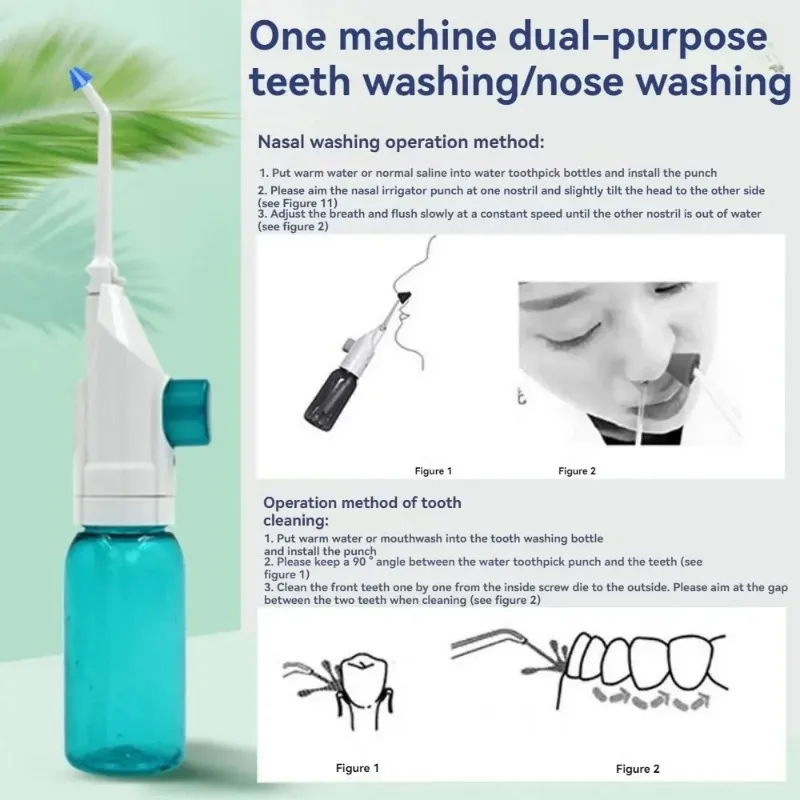 One machine dual-purpose teeth washing/nose washing

Nasal washing operation method:

1. Put warm water or normal saline into water toothpick bottles and install the punch
2. Please aim the nasal irrigator punch at one nostril and slightly tilt the head to the other side (see Figure 11)
3. Adjust the breath and flush slowly at a constant speed until the other nostril is out of water (see figure 2)

Figure 1

Figure 2

Operation method of tooth cleaning:

1. Put warm water or mouthwash into the tooth washing bottle and install the punch
2. Please keep a 90 ° angle between the water toothpick punch and the teeth (see figure 1)
3. Clean the front teeth one by one from the inside screw die to the outside. Please aim at the gap between the two teeth when cleaning (see figure 2)

Figure 1

Figure 2