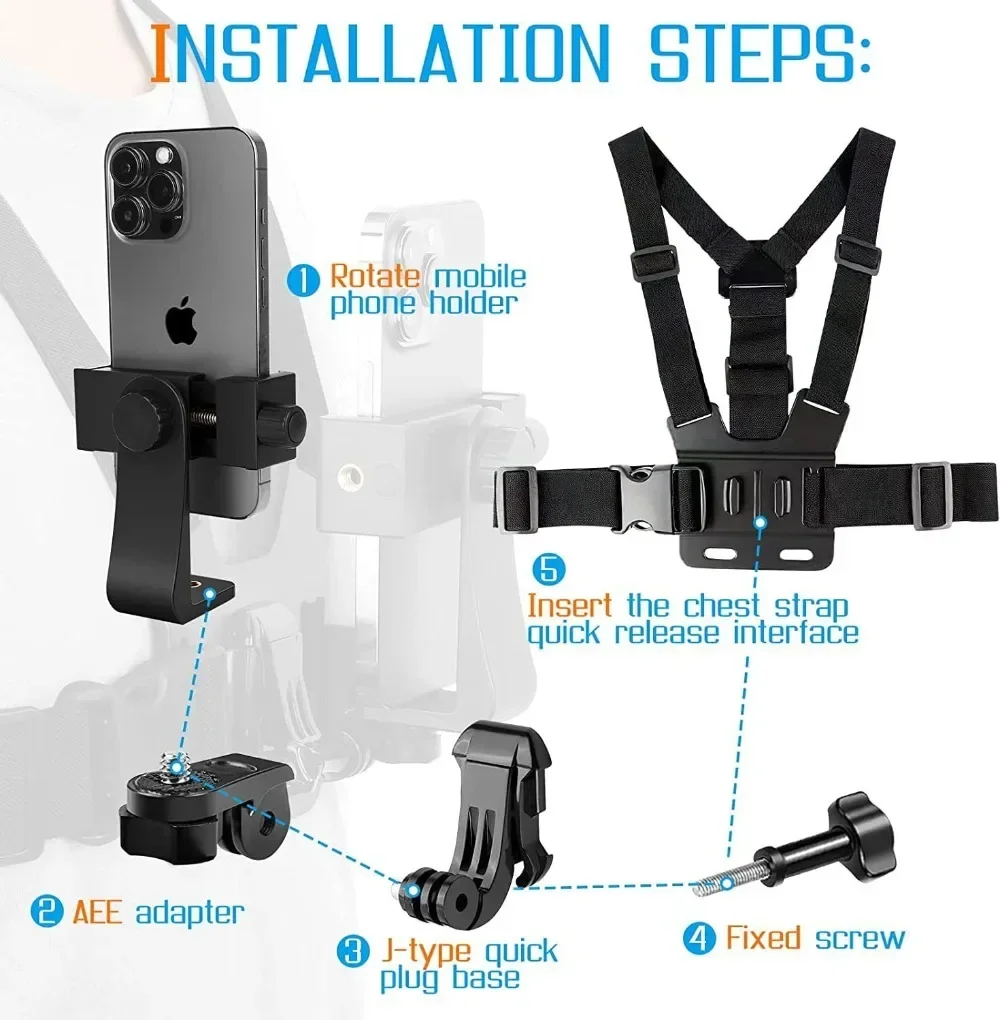 INSTALLATION STEPS:

1 Rotate mobile phone holder

5 Insert the chest strap quick release interface

2 AEE adapter

3 J-type quick plug base

4 Fixed screw