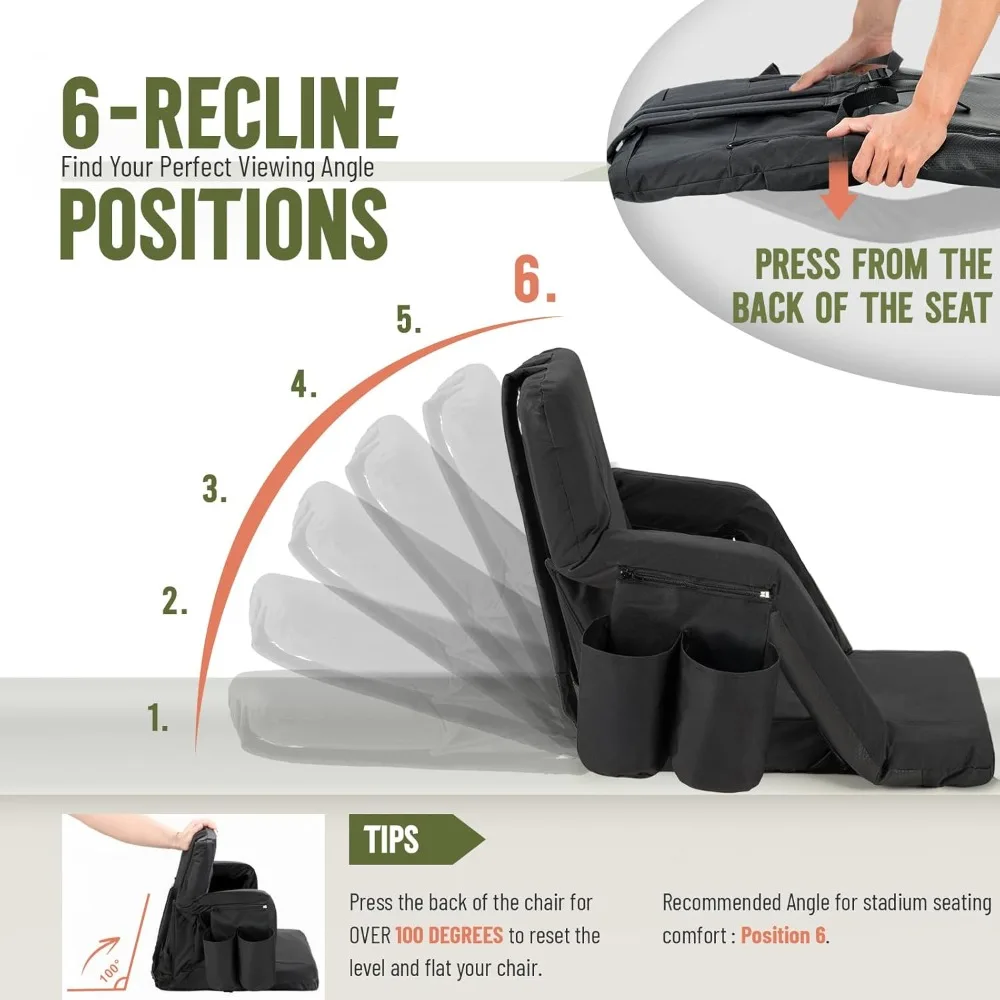 6-RECLINE
Find Your Perfect Viewing Angle
POSITIONS

PRESS FROM THE BACK OF THE SEAT

6.
5.
4.
3.
2.
1.

100°

TIPS

Press the back of the chair for OVER 100 DEGREES to reset the level and flat your chair.

Recommended Angle for stadium seating comfort : Position 6.