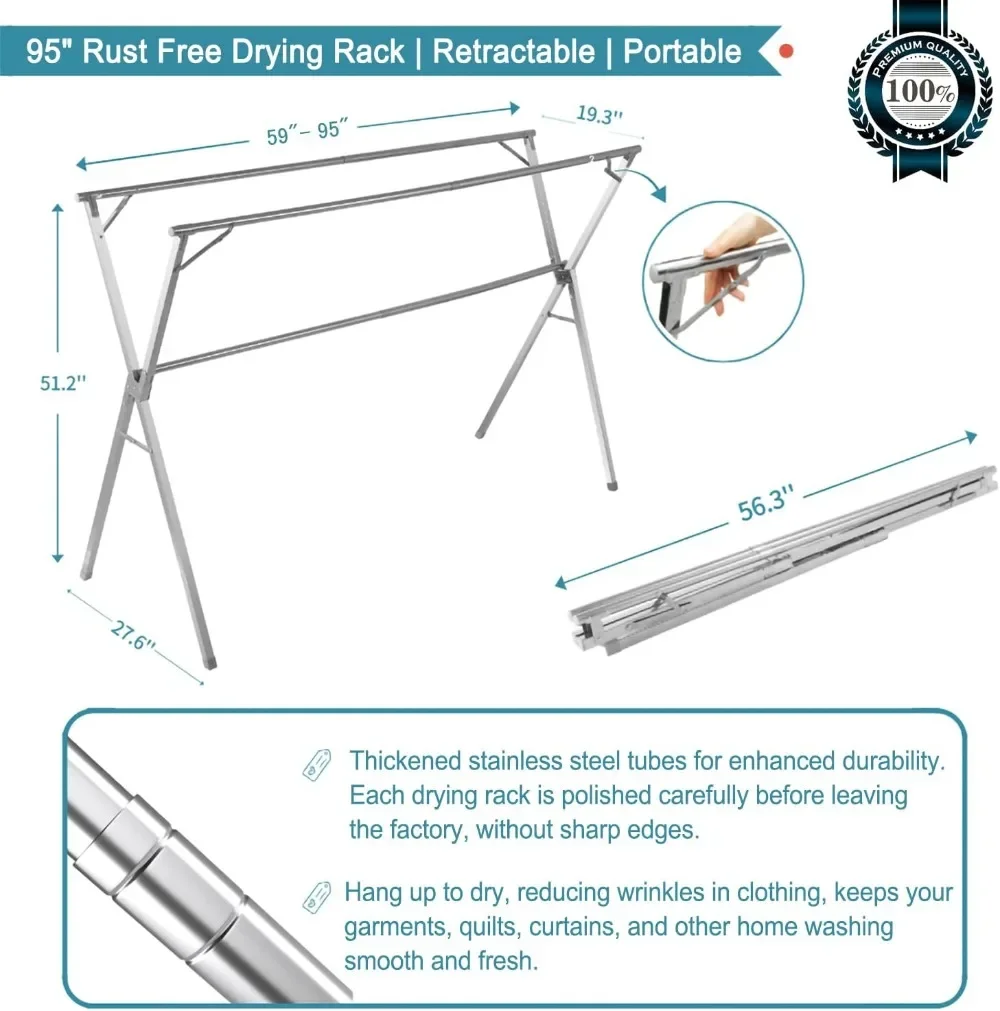 95" Rust Free Drying Rack | Retractable | Portable

PREMIUM QUALITY
100%

59" – 95"

19.3"

51.2"

27.6"

56.3"

Thickened stainless steel tubes for enhanced durability. Each drying rack is polished carefully before leaving the factory, without sharp edges.

Hang up to dry, reducing wrinkles in clothing, keeps your garments, quilts, curtains, and other home washing smooth and fresh.