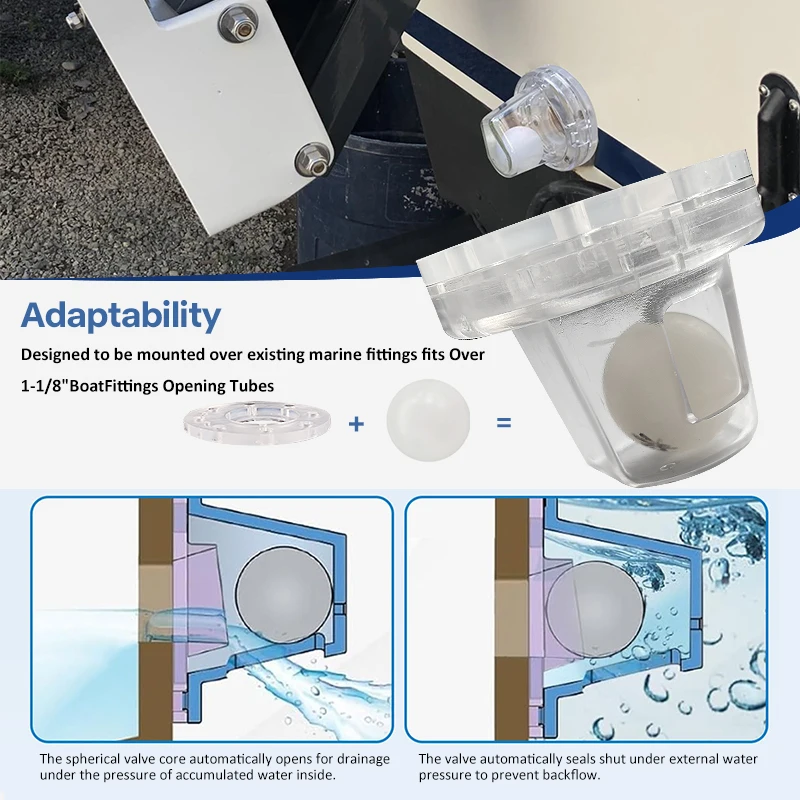 Adaptability

Designed to be mounted over existing marine fittings fits Over 1-1/8"BoatFittings Opening Tubes

+ =

The spherical valve core automatically opens for drainage under the pressure of accumulated water inside.

The valve automatically seals shut under external water pressure to prevent backflow.