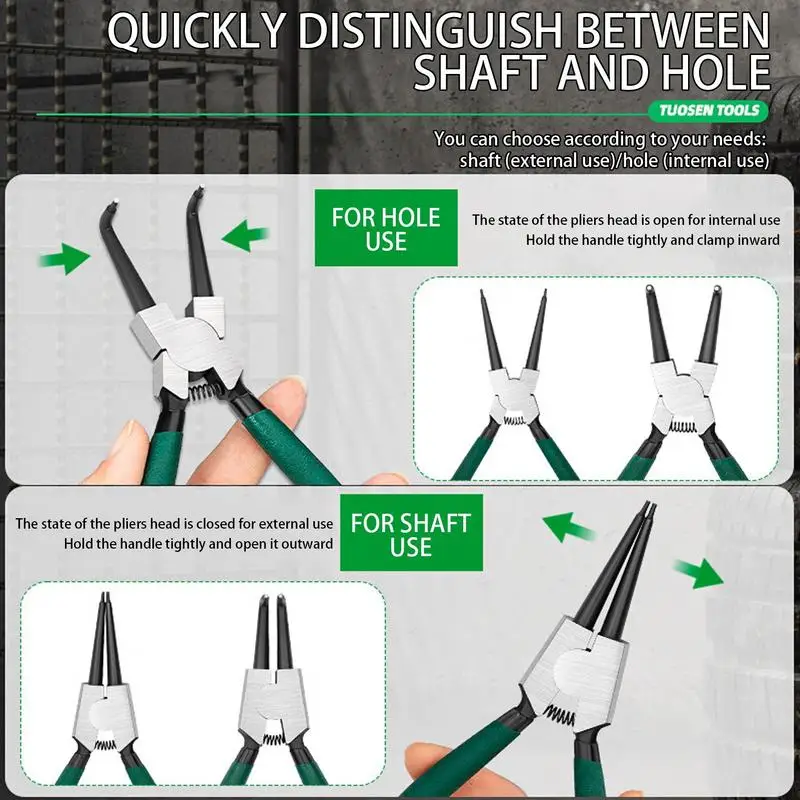 QUICKLY DISTINGUISH BETWEEN SHAFT AND HOLE

TUOSEN TOOLS

You can choose according to your needs: shaft (external use)/hole (internal use)

FOR HOLE USE

The state of the pliers head is open for internal use
Hold the handle tightly and clamp inward

The state of the pliers head is closed for external use
Hold the handle tightly and open it outward

FOR SHAFT USE