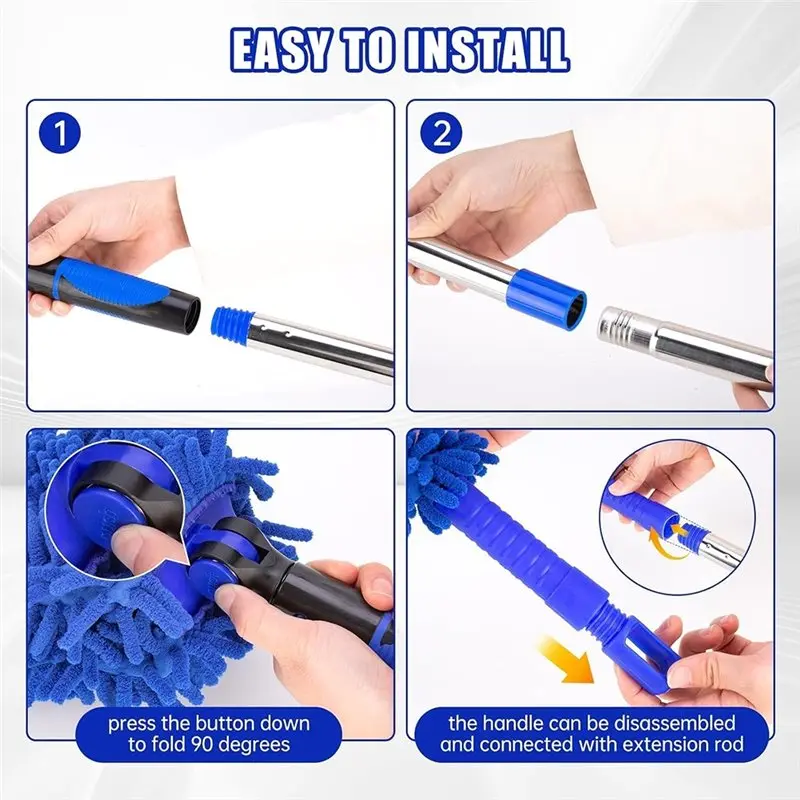 EASY TO INSTALL

1

2

press the button down to fold 90 degrees

the handle can be disassembled and connected with extension rod