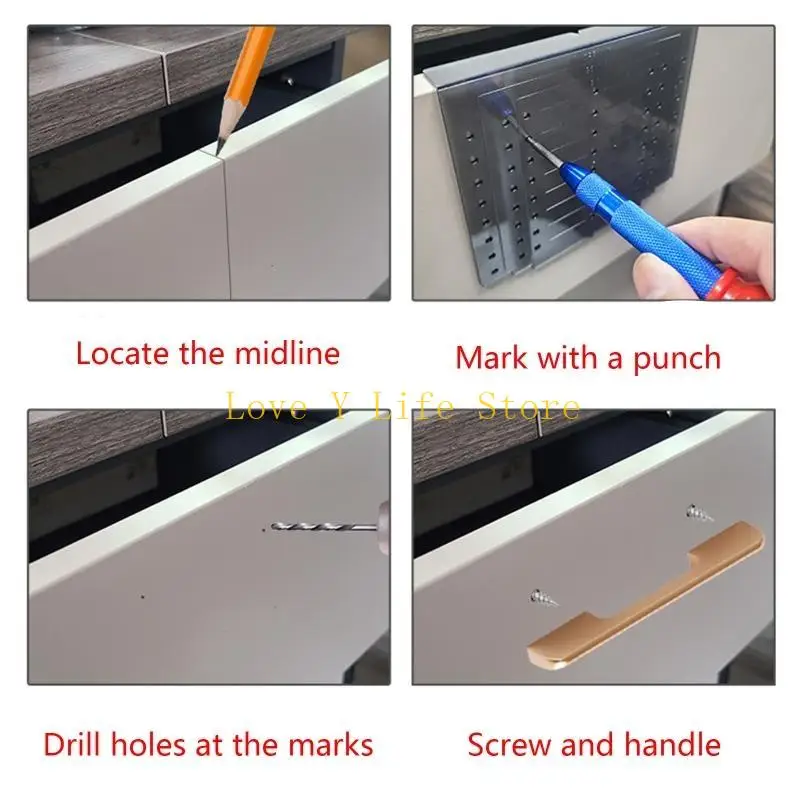 Locate the midline

Mark with a punch

Love Y Life Store

Drill holes at the marks

Screw and handle