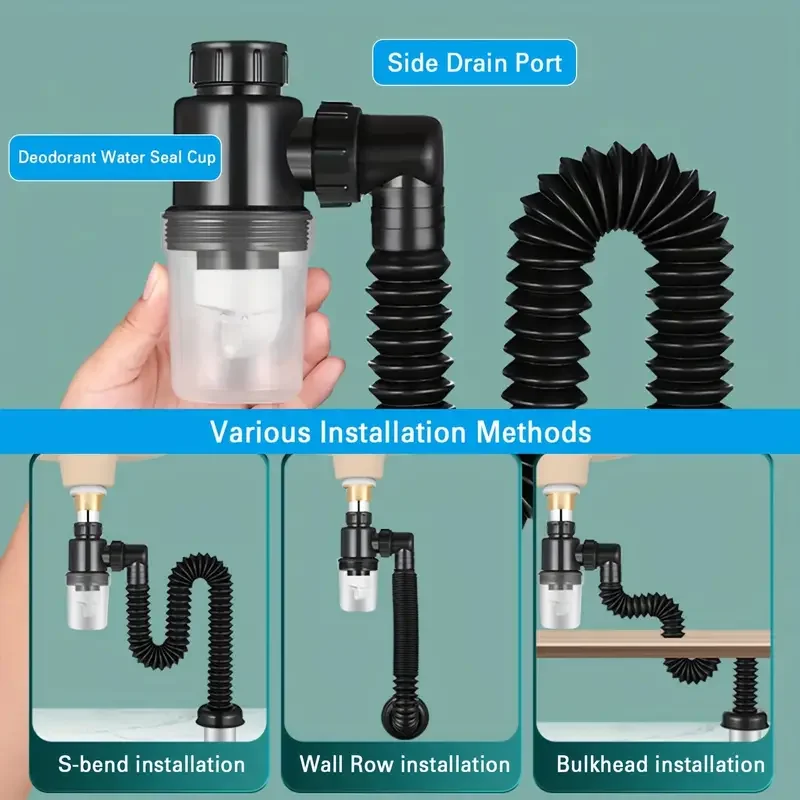 Side Drain Port

Deodorant Water Seal Cup

Various Installation Methods

S-bend installation

Wall Row installation

Bulkhead installation