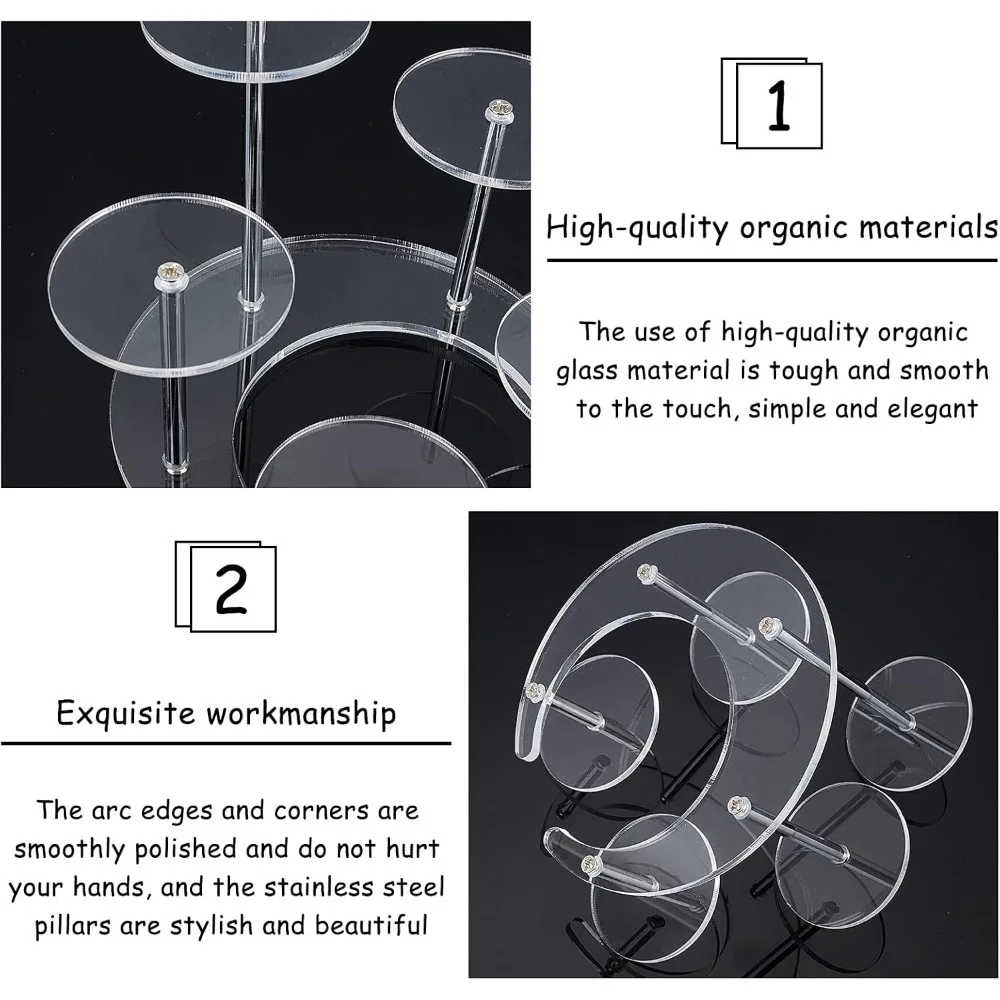 1

High-quality organic materials

The use of high-quality organic glass material is tough and smooth to the touch, simple and elegant

2

Exquisite workmanship

The arc edges and corners are smoothly polished and do not hurt your hands, and the stainless steel pillars are stylish and beautiful