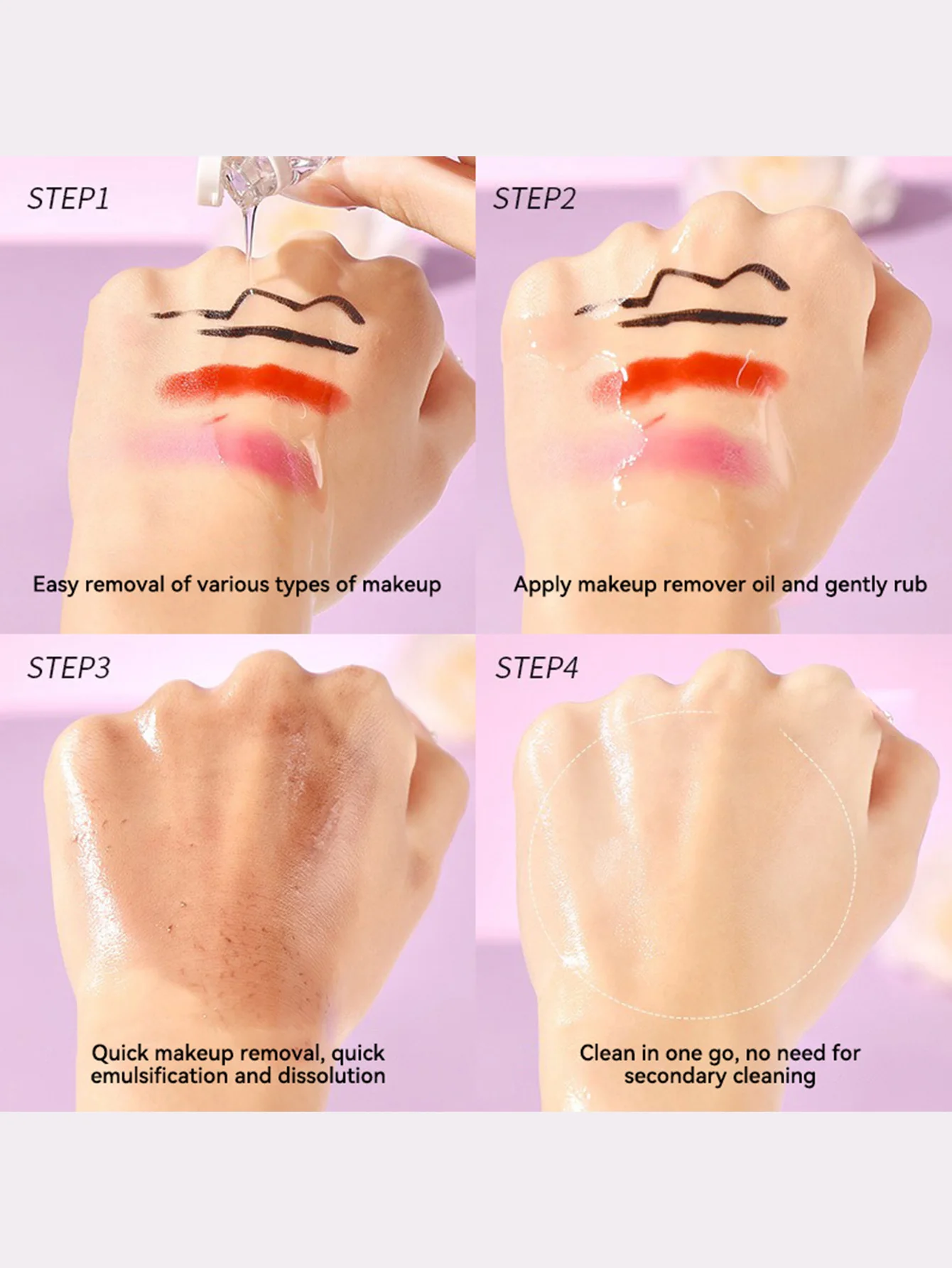 STEP1

Easy removal of various types of makeup

STEP2

Apply makeup remover oil and gently rub

STEP3

Quick makeup removal, quick emulsification and dissolution

STEP4

Clean in one go, no need for secondary cleaning