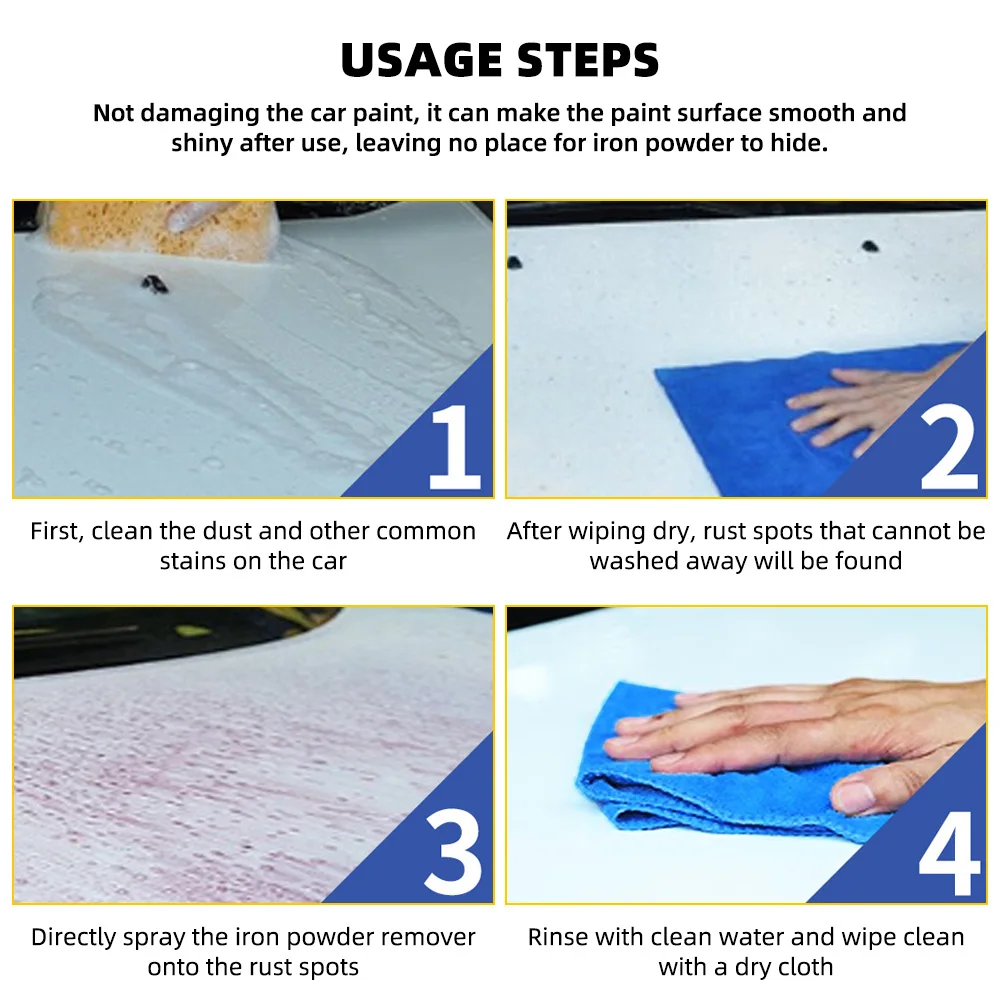 USAGE STEPS

Not damaging the car paint, it can make the paint surface smooth and shiny after use, leaving no place for iron powder to hide.

1

First, clean the dust and other common stains on the car

2

After wiping dry, rust spots that cannot be washed away will be found

3

Directly spray the iron powder remover onto the rust spots

4

Rinse with clean water and wipe clean with a dry cloth