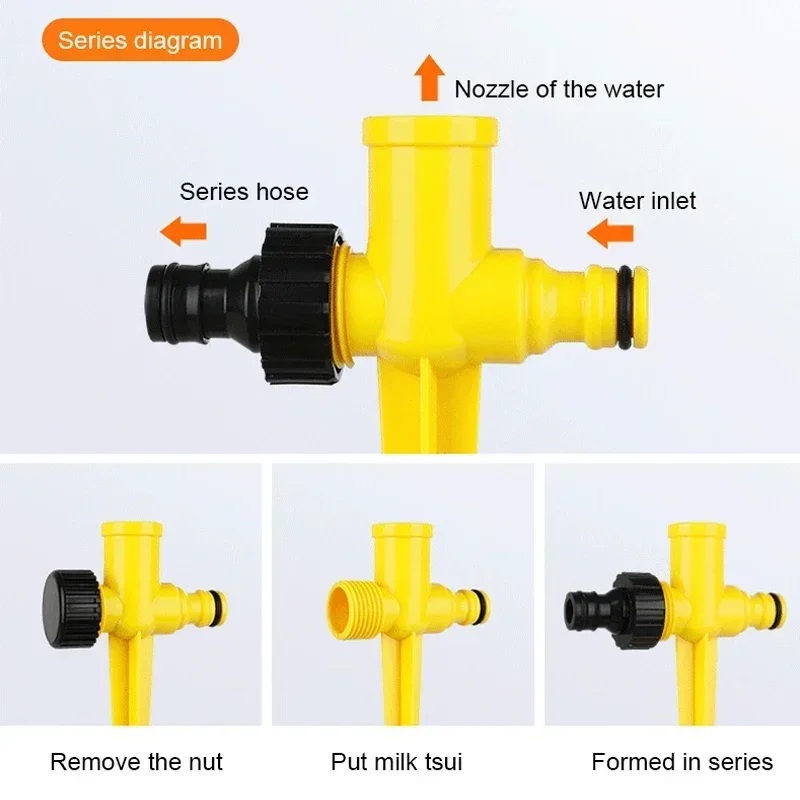 Series diagram

Nozzle of the water

Series hose

Water inlet

Remove the nut

Put milk tsui

Formed in series