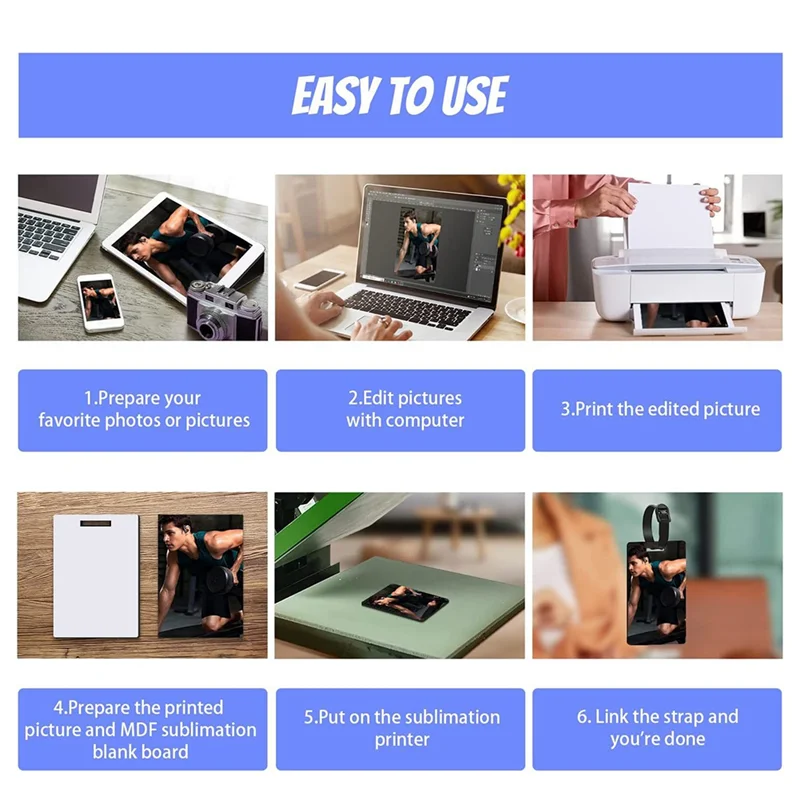 EASY TO USE

1.Prepare your favorite photos or pictures

2.Edit pictures with computer

3.Print the edited picture

4.Prepare the printed picture and MDF sublimation blank board

5.Put on the sublimation printer

6. Link the strap and you're done